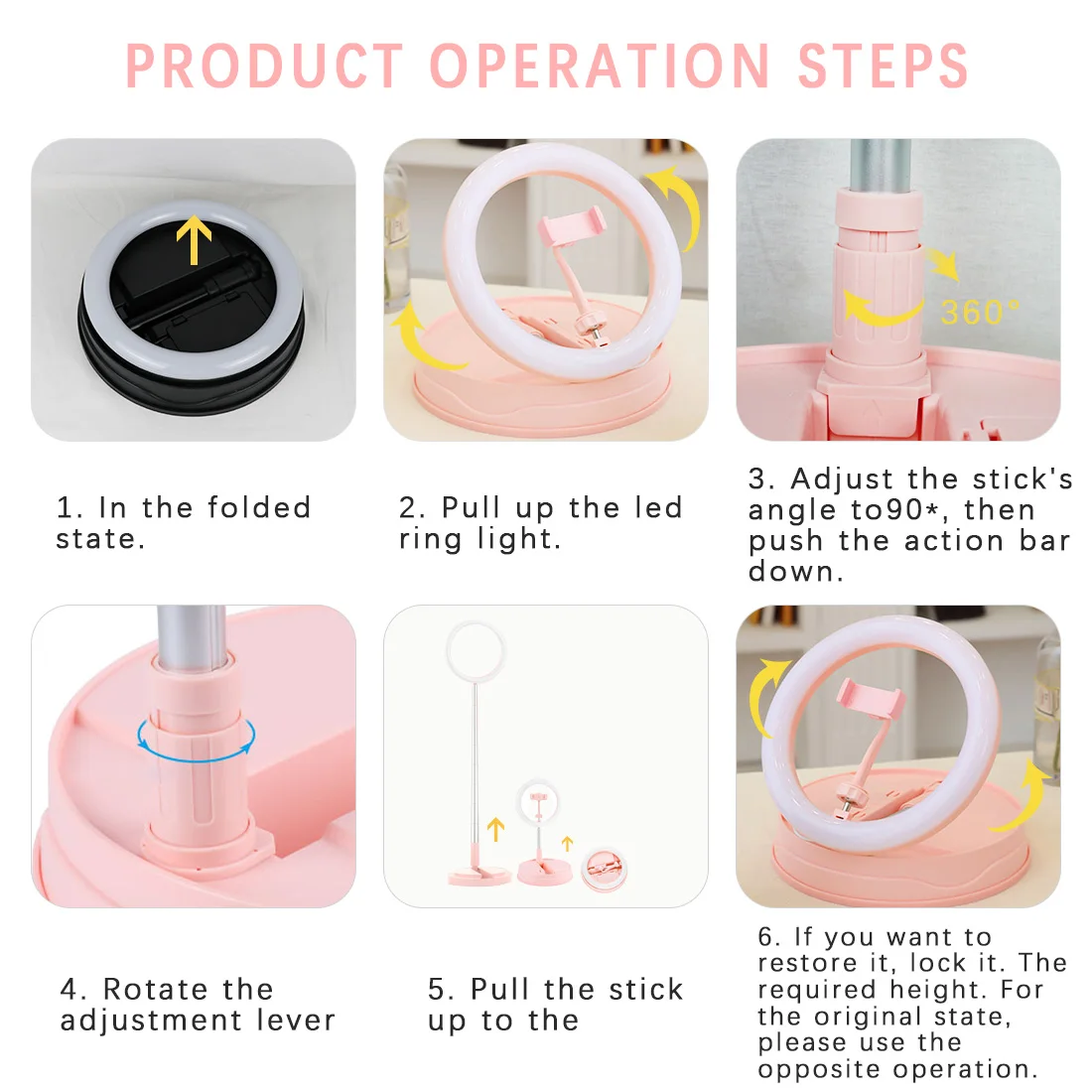 PRODUCT OPERATION STEPS

360°

1. In the folded state.

2. Pull up the led ring light.

3. Adjust the stick's angle to90*, then push the action bar down.

4. Rotate the adjustment lever

5. Pull the stick up to the

6. If you want to restore it, lock it. The required height. For the original state, please use the opposite operation.