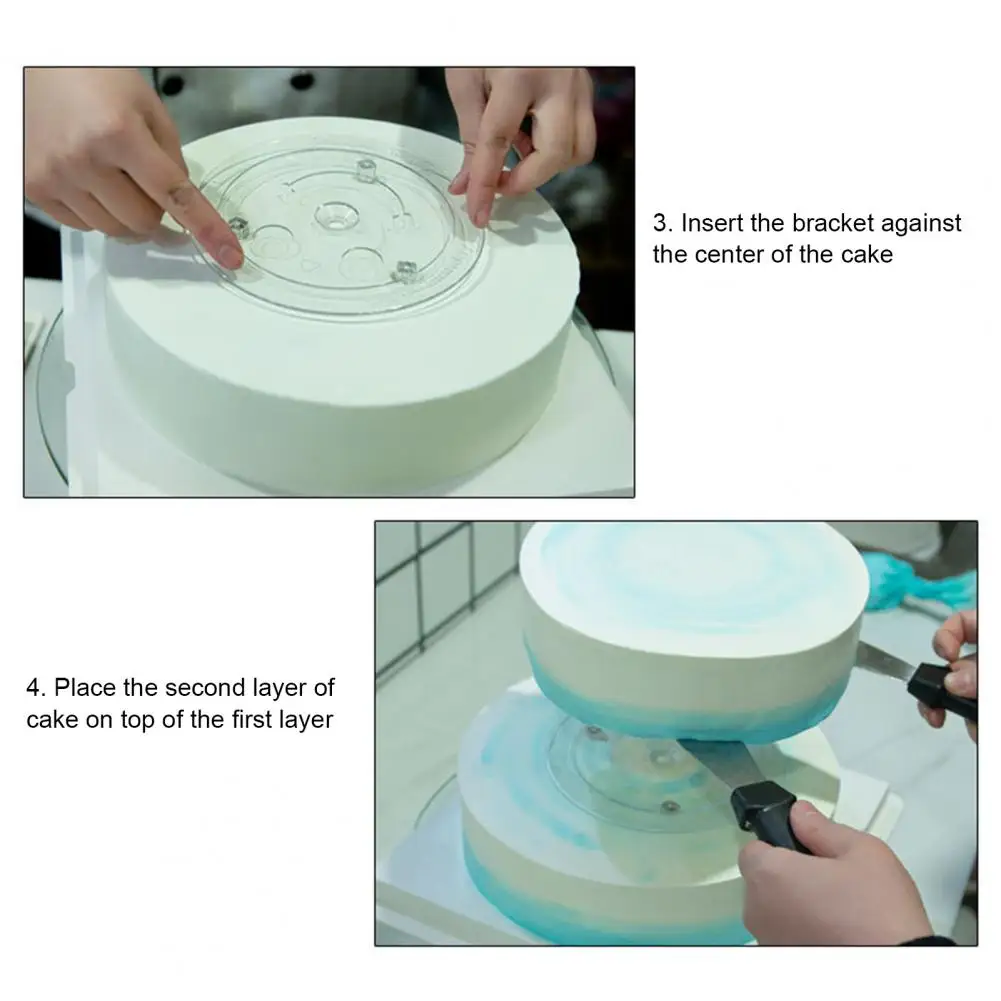 3. Insert the bracket against the center of the cake

4. Place the second layer of cake on top of the first layer