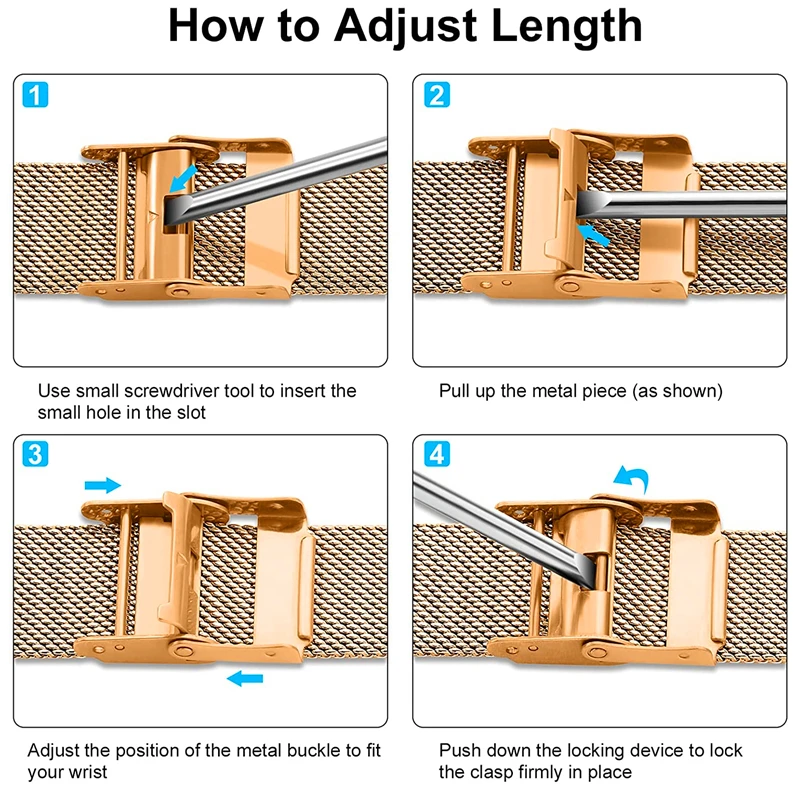 How to Adjust Length

1

Use small screwdriver tool to insert the small hole in the slot

2

Pull up the metal piece (as shown)

3

Adjust the position of the metal buckle to fit your wrist

4

Push down the locking device to lock the clasp firmly in place