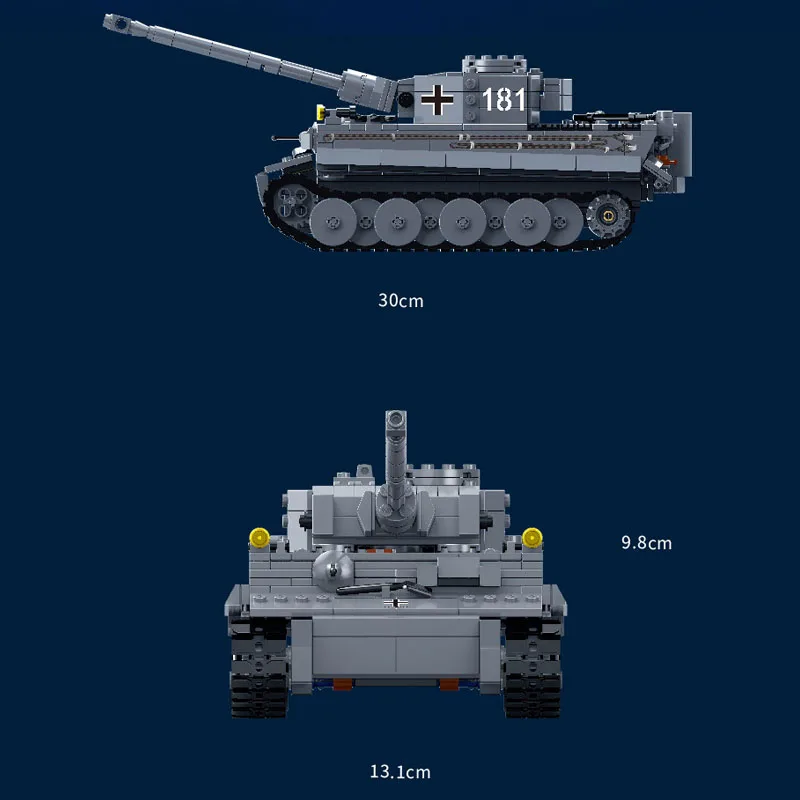 181

30cm

9.8cm

13.1cm