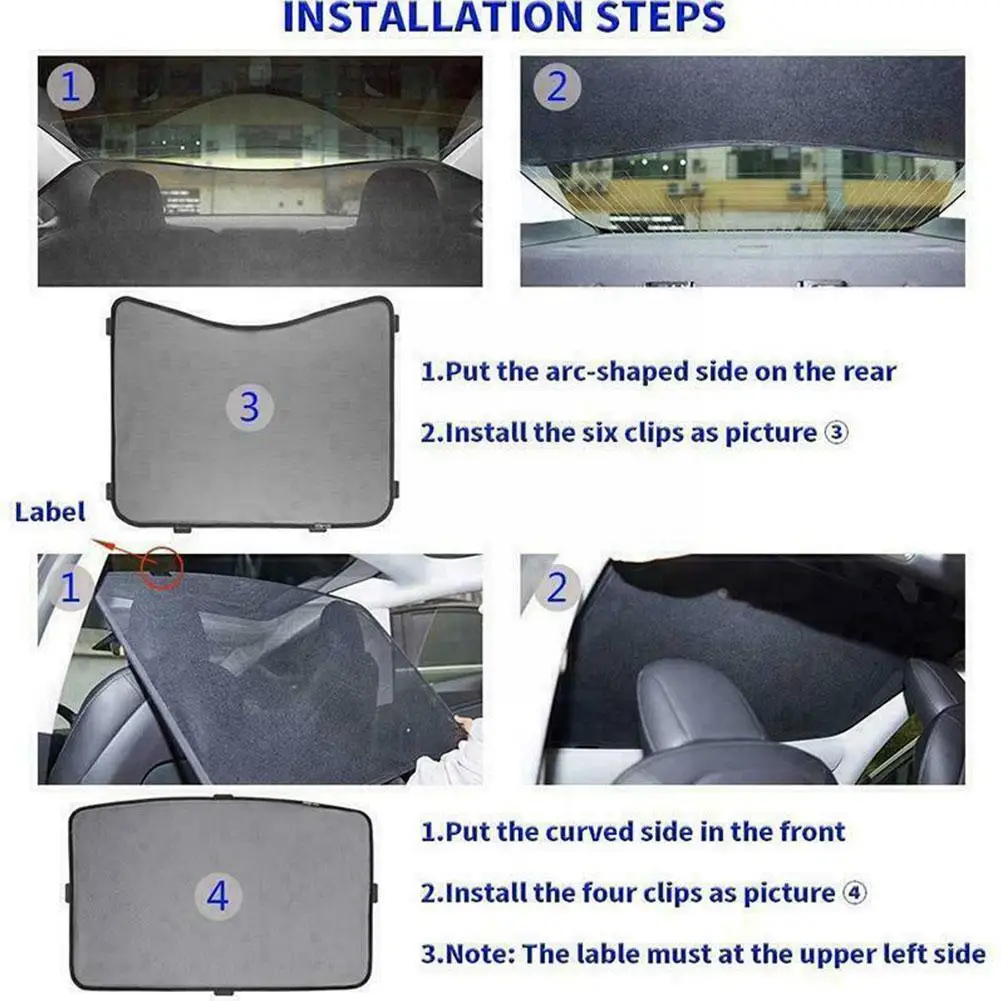 INSTALLATION STEPS

1

2

3

1.Put the arc-shaped side on the rear

2.Install the six clips as picture ③

Label

1

2

4

1.Put the curved side in the front

2.Install the four clips as picture ④

3.Note: The lable must at the upper left side