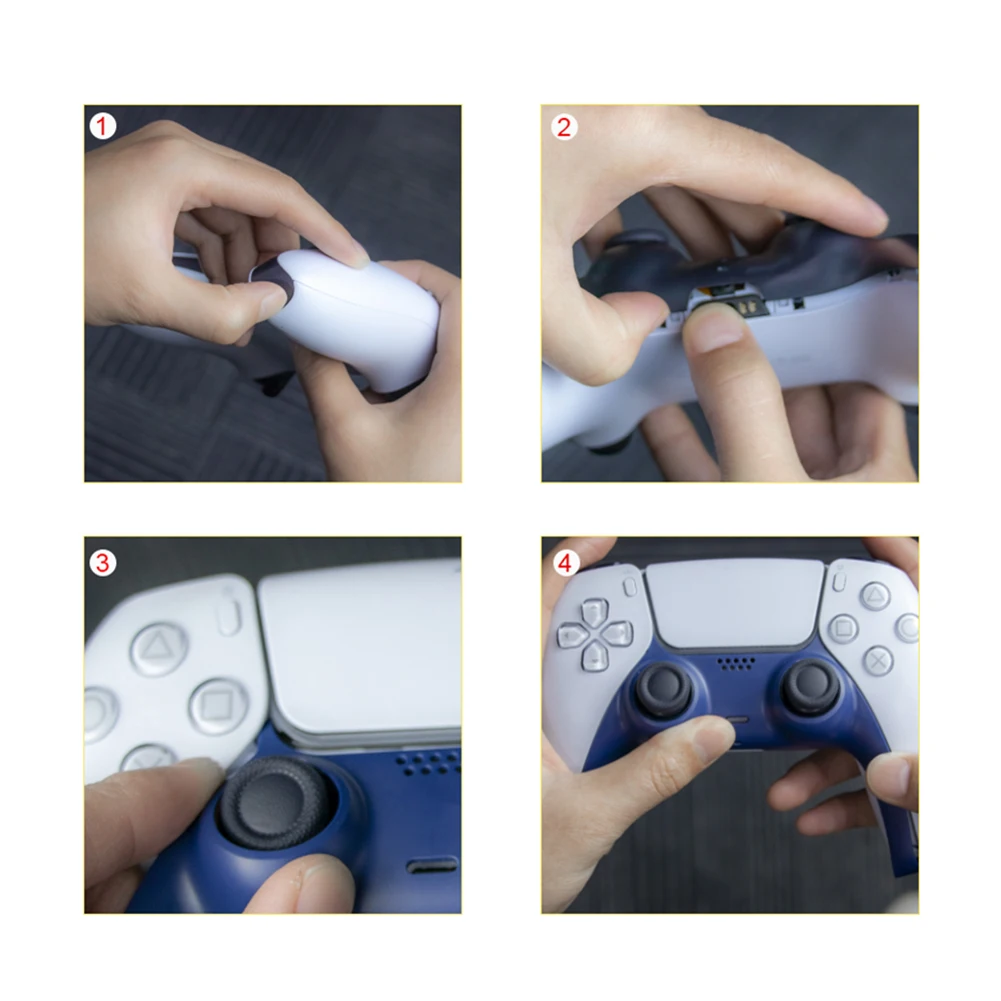 1

2

3

4