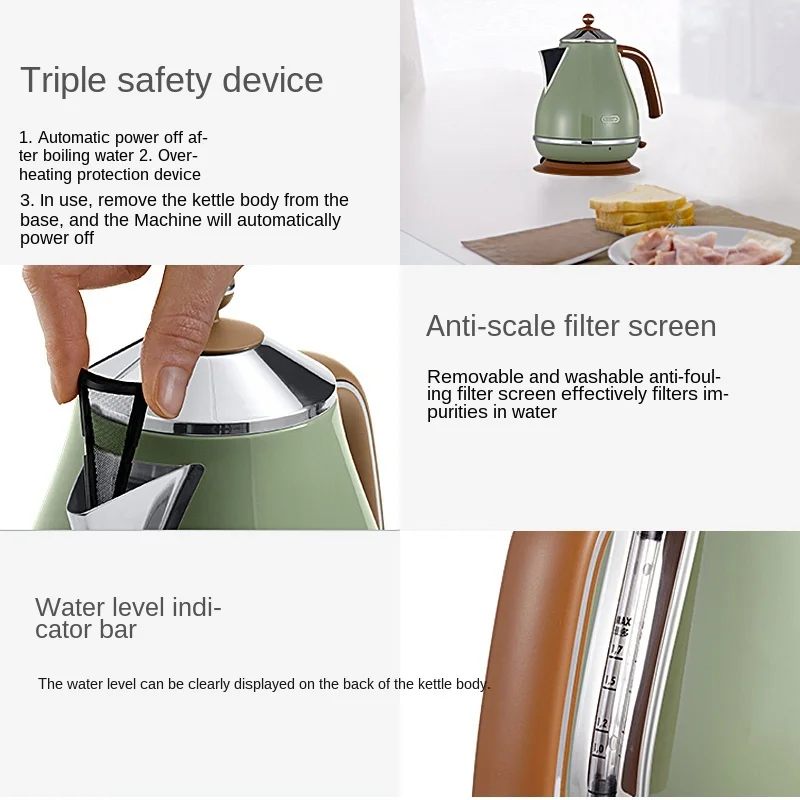 Triple safety device

1. Automatic power off after boiling water 2. Overheating protection device
3. In use, remove the kettle body from the base, and the Machine will automatically power off

Anti-scale filter screen

Removable and washable anti-fouling filter screen effectively filters impurities in water

Water level indicator bar

The water level can be clearly displayed on the back of the kettle body.

MAX
1.7
1.5
1.2
1.0