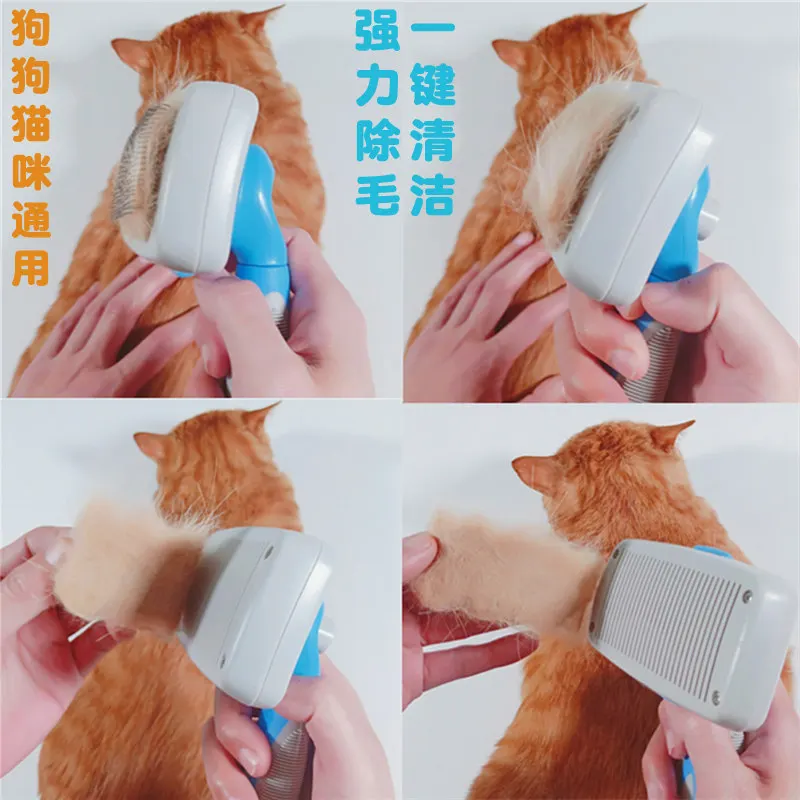 狗狗猫咪通用

强力除毛

一键清洁