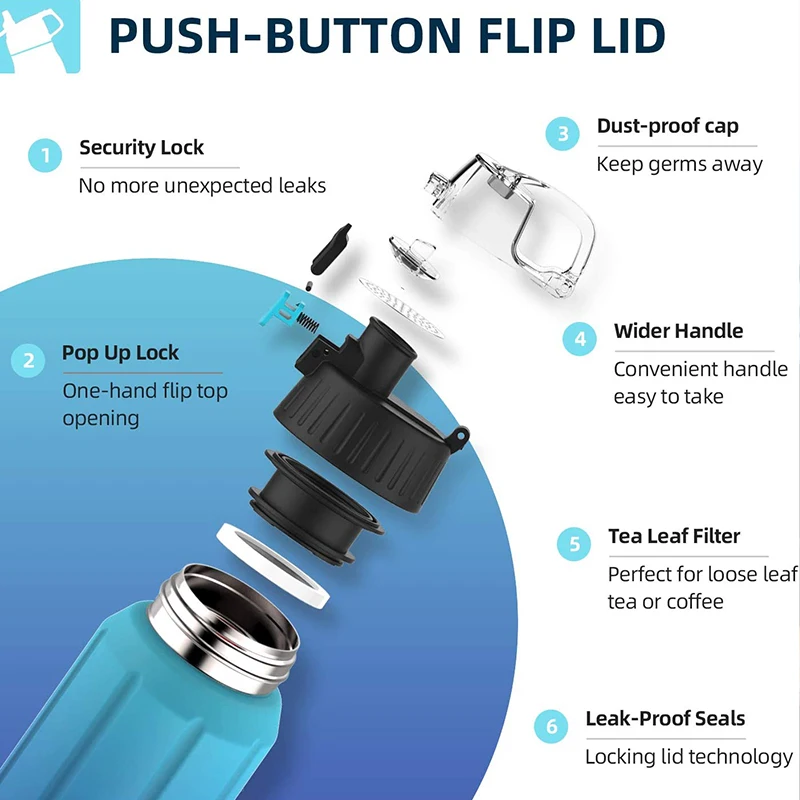 PUSH-BUTTON FLIP LID

1 Security Lock
No more unexpected leaks

2 Pop Up Lock
One-hand flip top opening

3 Dust-proof cap
Keep germs away

4 Wider Handle
Convenient handle easy to take

5 Tea Leaf Filter
Perfect for loose leaf tea or coffee

6 Leak-Proof Seals
Locking lid technology