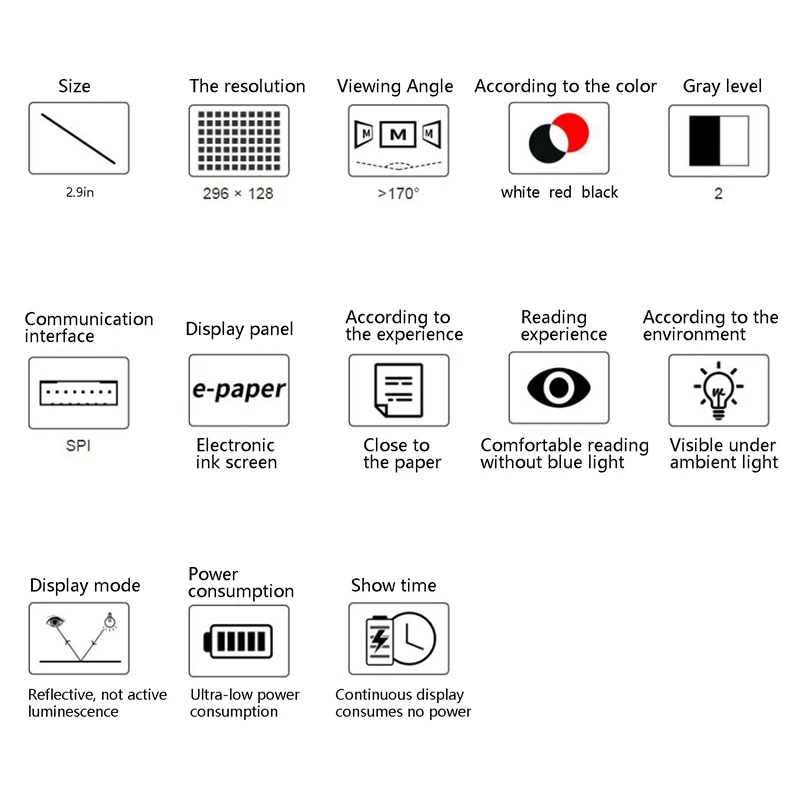 Size

2.9in

The resolution

296 × 128

Viewing Angle

M M M

>170°

According to the color

white red black

Gray level

2

Communication interface

SPI

Display panel

e-paper

Electronic ink screen

According to the experience

Close to the paper

Reading experience

Comfortable reading without blue light

According to the environment

Visible under ambient light

Display mode

Reflective, not active luminescence

Power consumption

Ultra-low power consumption

Show time

Continuous display consumes no power