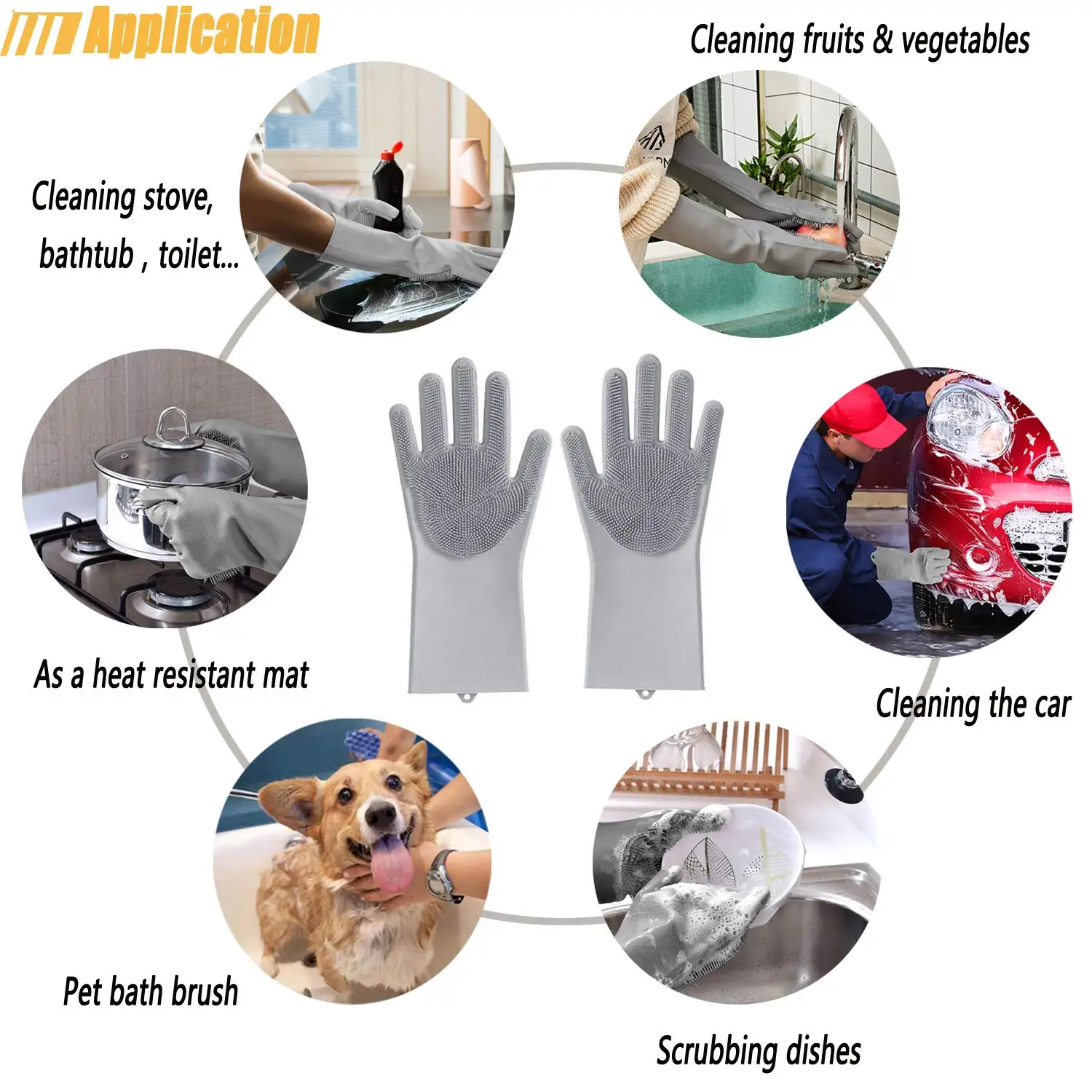 Application

Cleaning fruits & vegetables

Cleaning stove, bathtub , toilet...

As a heat resistant mat

Cleaning the car

Pet bath brush

Scrubbing dishes