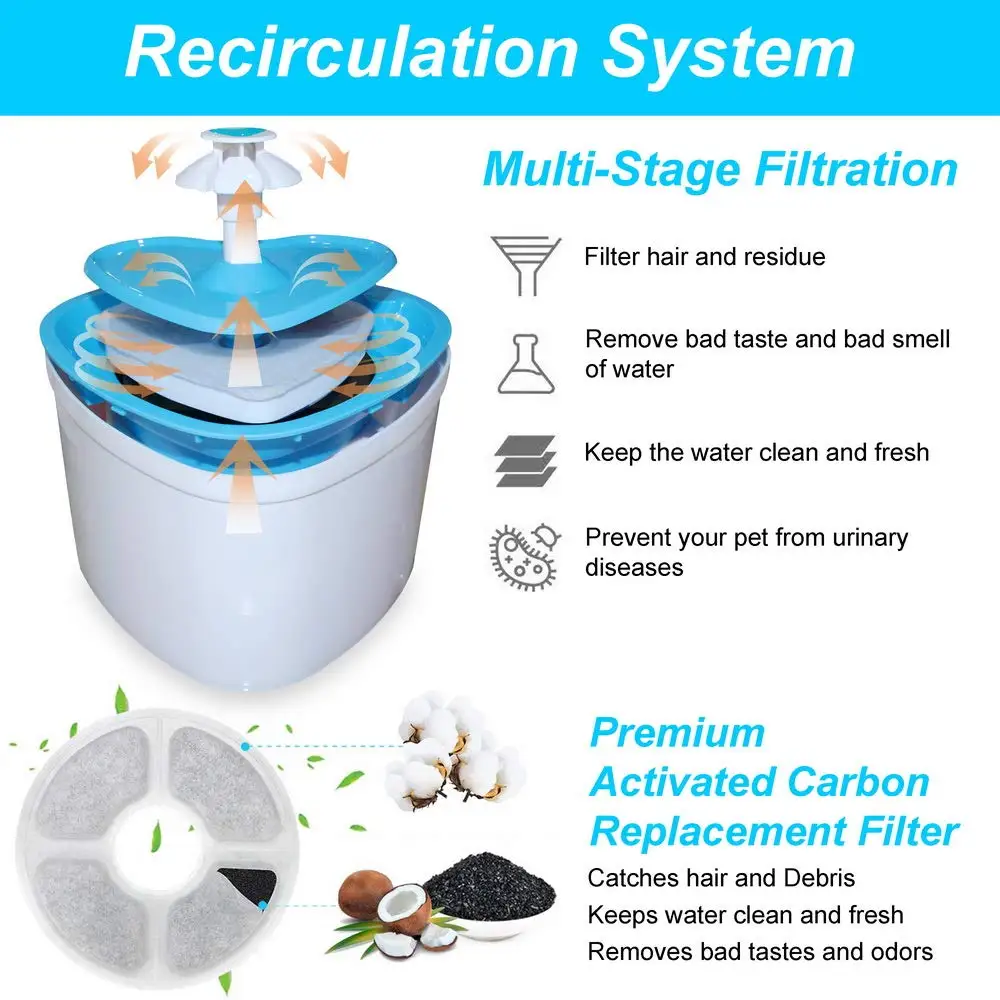 Recirculation System

Multi-Stage Filtration

Filter hair and residue

Remove bad taste and bad smell of water

Keep the water clean and fresh

Prevent your pet from urinary diseases

Premium Activated Carbon Replacement Filter

Catches hair and Debris

Keeps water clean and fresh

Removes bad tastes and odors