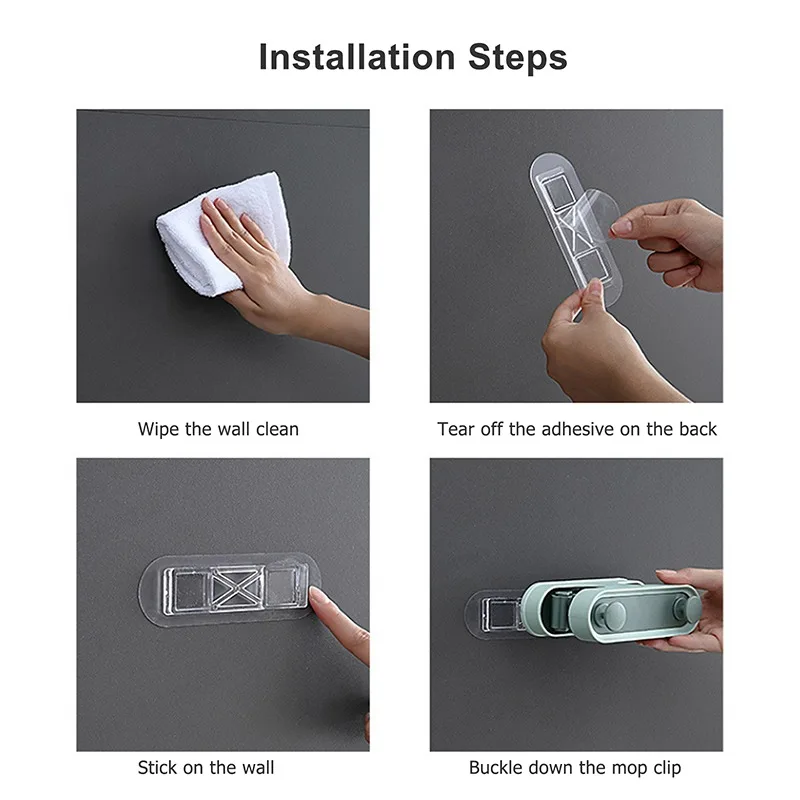 Installation Steps

Wipe the wall clean

Tear off the adhesive on the back

Stick on the wall

Buckle down the mop clip