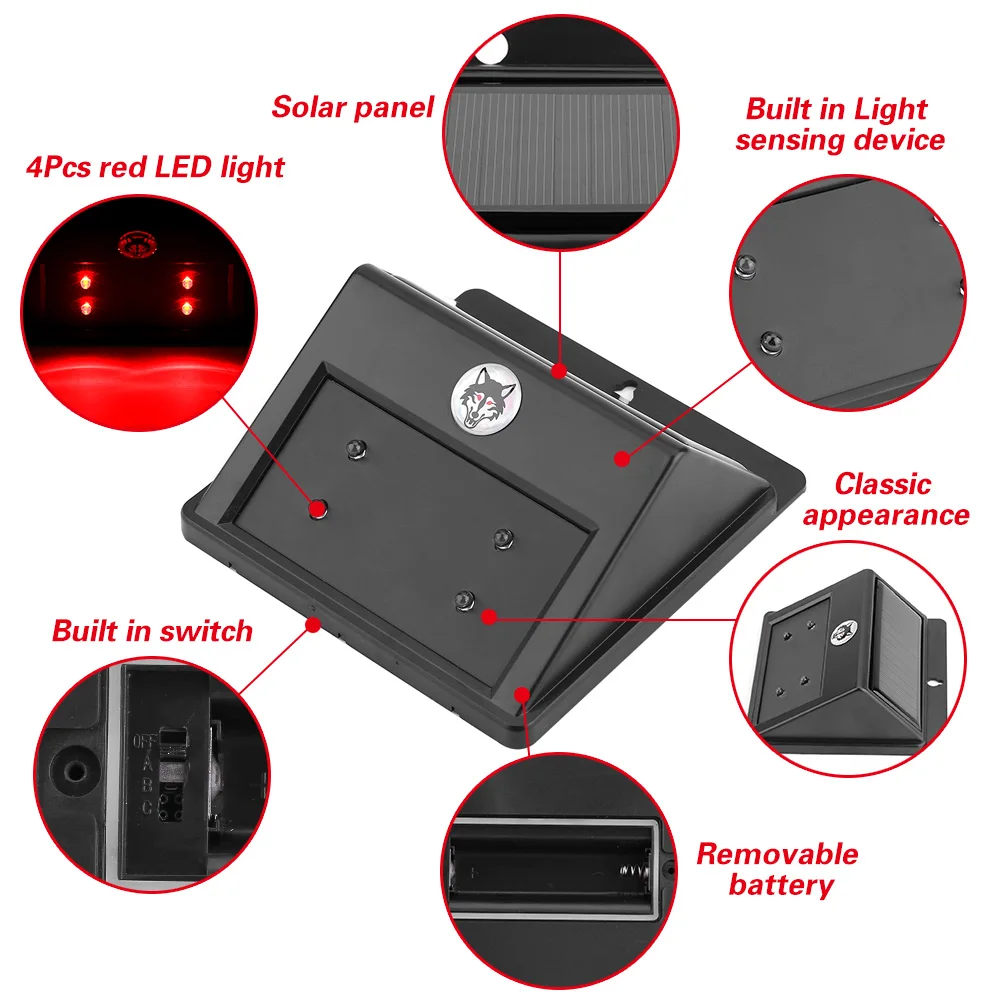 Solar panel

Built in Light sensing device

4Pcs red LED light

Classic appearance

Built in switch

OFF
A
B
C

Removable battery