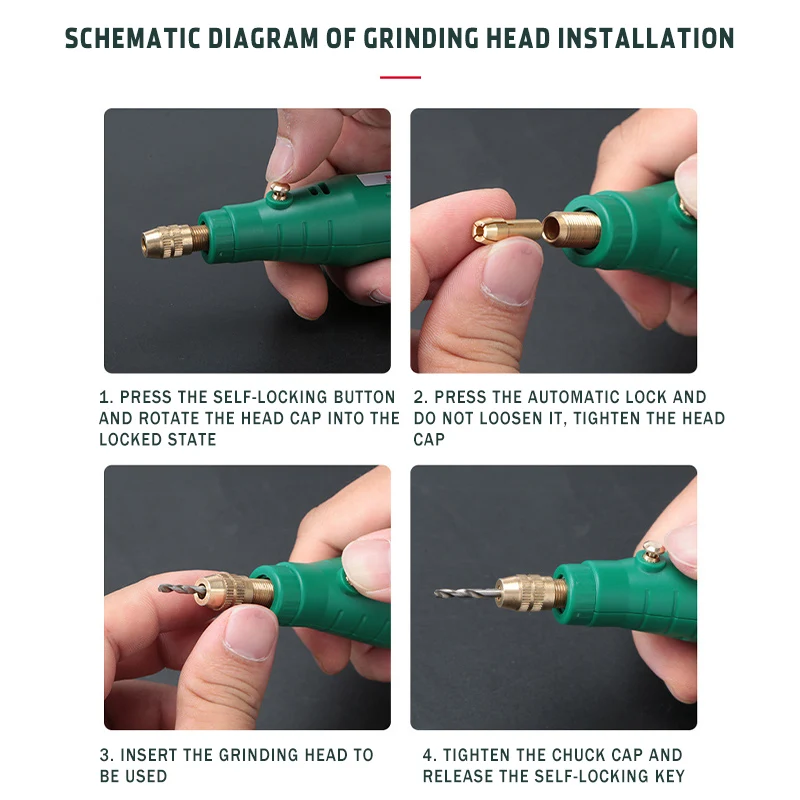 SCHEMATIC DIAGRAM OF GRINDING HEAD INSTALLATION

1. PRESS THE SELF-LOCKING BUTTON AND ROTATE THE HEAD CAP INTO THE LOCKED STATE

2. PRESS THE AUTOMATIC LOCK AND DO NOT LOOSEN IT, TIGHTEN THE HEAD CAP

3. INSERT THE GRINDING HEAD TO BE USED

4. TIGHTEN THE CHUCK CAP AND RELEASE THE SELF-LOCKING KEY