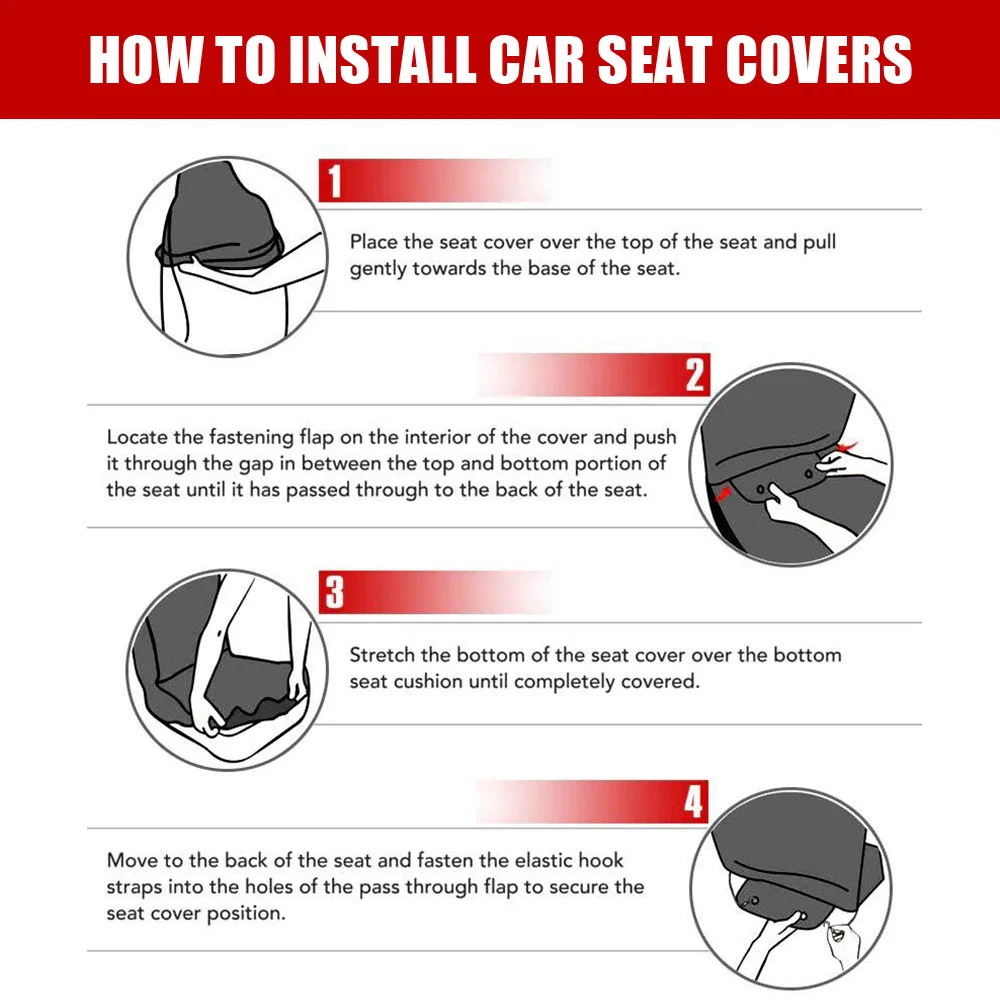 HOW TO INSTALL CAR SEAT COVERS

1

Place the seat cover over the top of the seat and pull gently towards the base of the seat.

2

Locate the fastening flap on the interior of the cover and push it through the gap in between the top and bottom portion of the seat until it has passed through to the back of the seat.

3

Stretch the bottom of the seat cover over the bottom seat cushion until completely covered.

4

Move to the back of the seat and fasten the elastic hook straps into the holes of the pass through flap to secure the seat cover position.