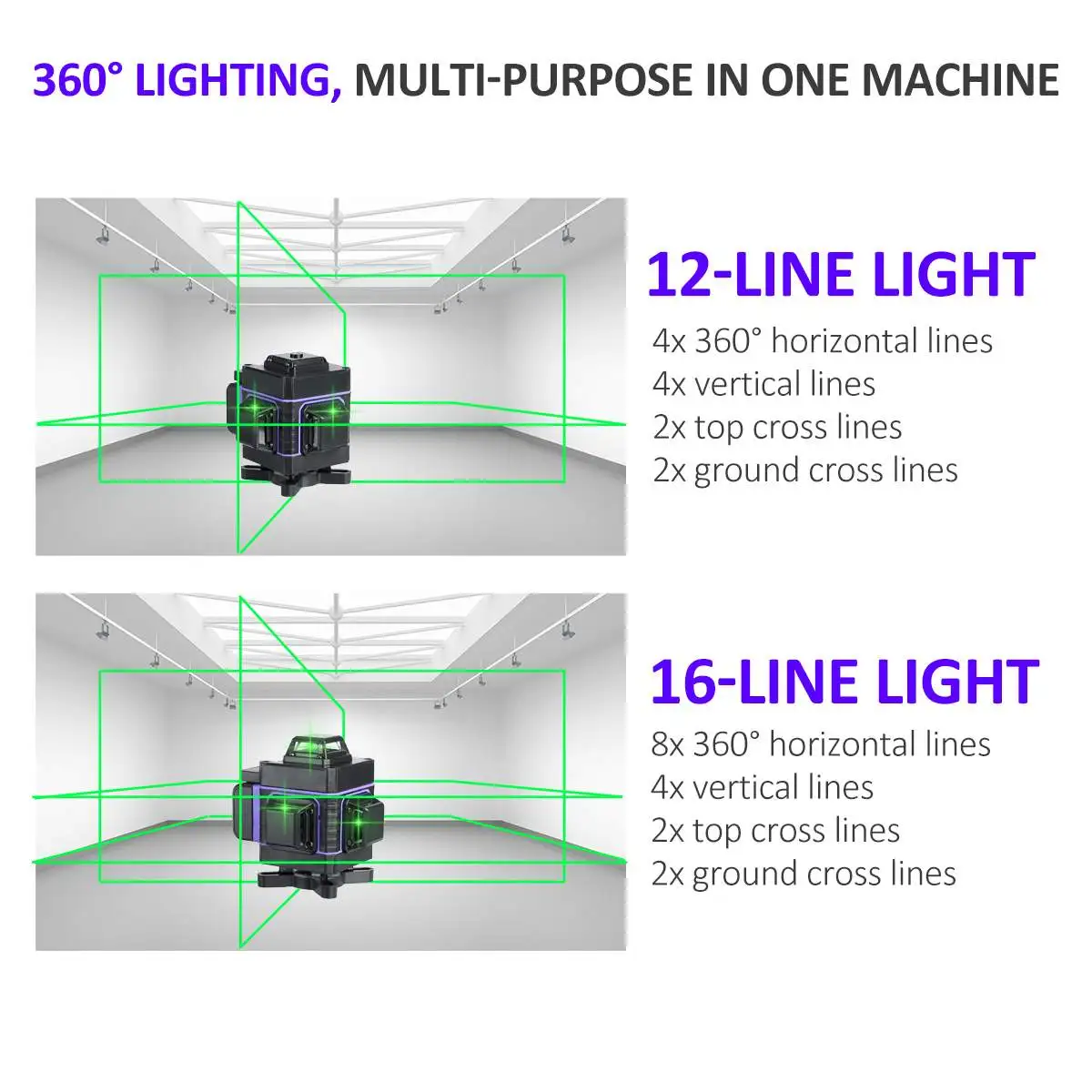 360° LIGHTING, MULTI-PURPOSE IN ONE MACHINE

12-LINE LIGHT
4x 360° horizontal lines
4x vertical lines
2x top cross lines
2x ground cross lines

16-LINE LIGHT
8x 360° horizontal lines
4x vertical lines
2x top cross lines
2x ground cross lines