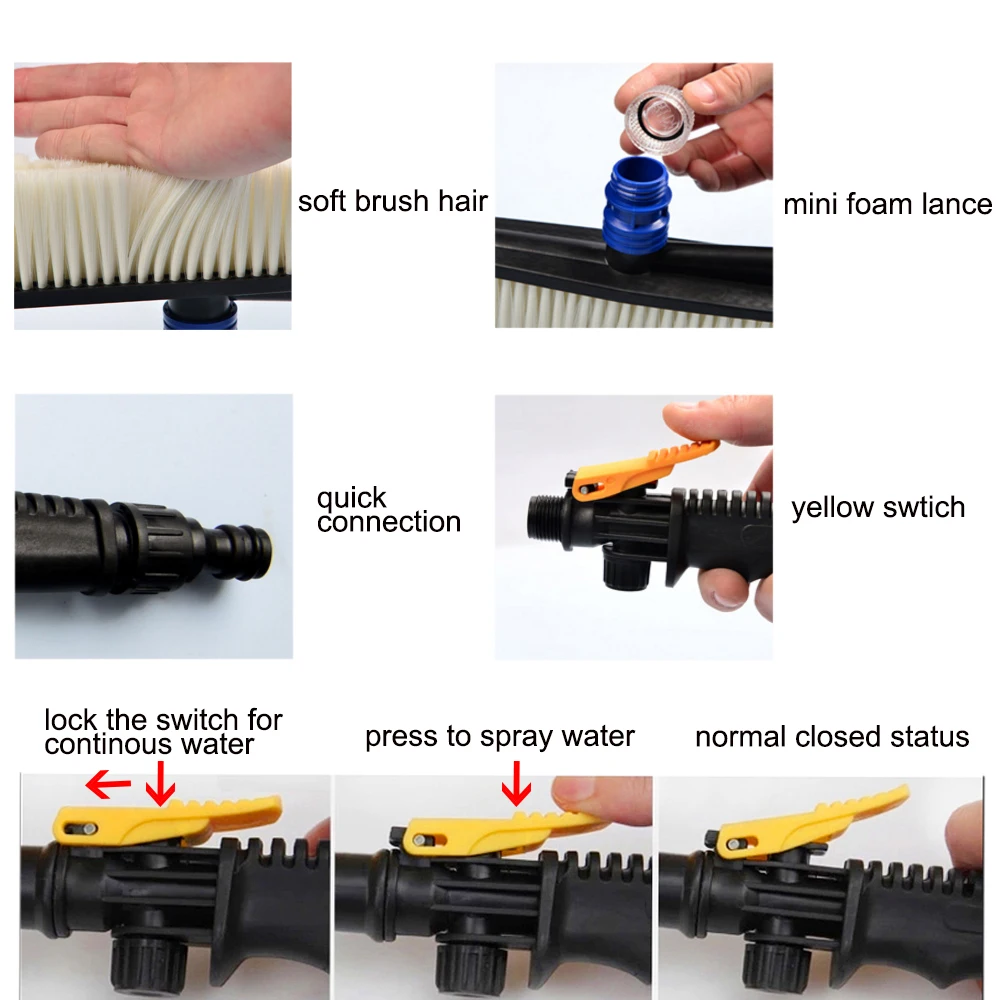 soft brush hair

mini foam lance

quick connection

yellow swtich

lock the switch for continous water

press to spray water

normal closed status