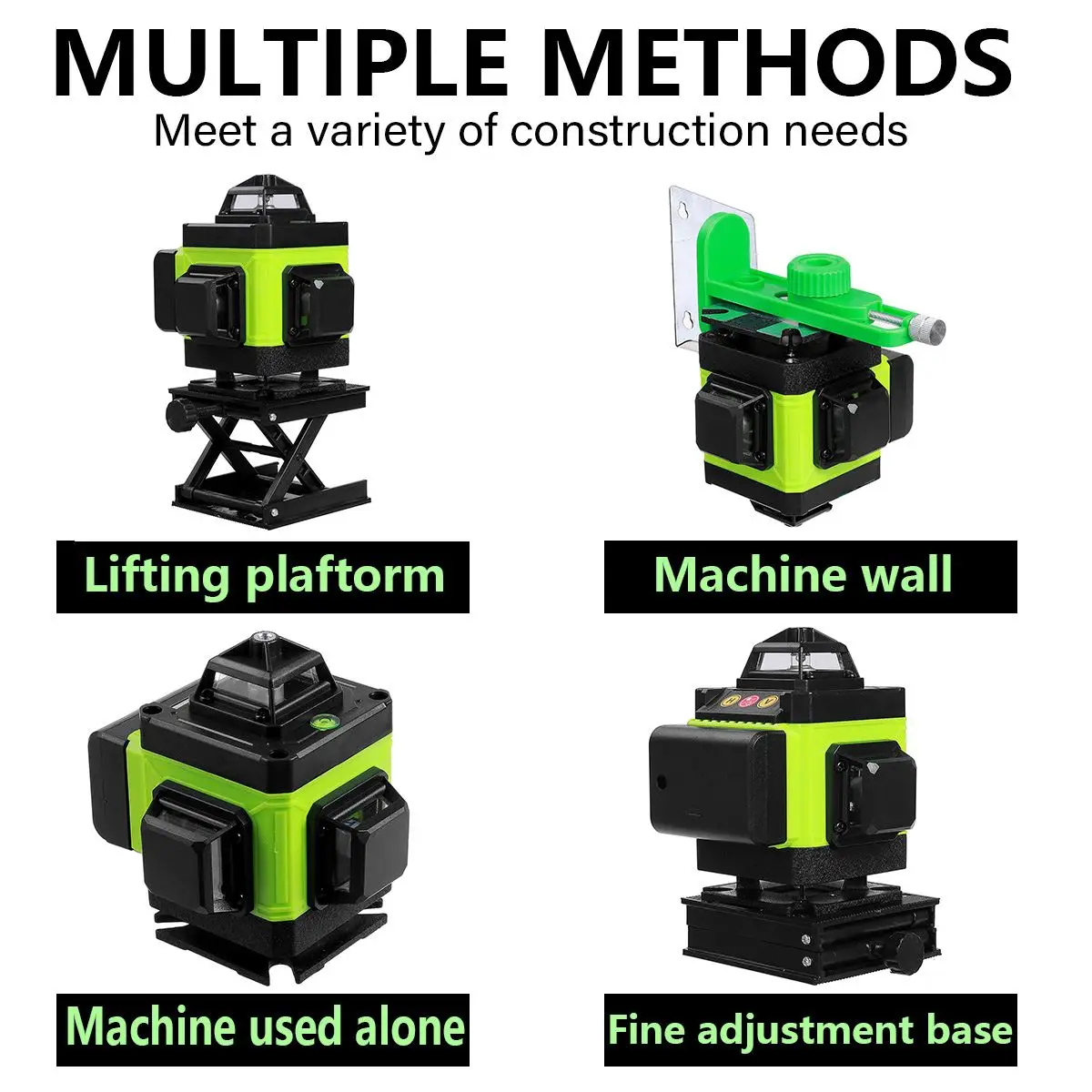 MULTIPLE METHODS
Meet a variety of construction needs

Lifting plaftorm

Machine wall

Machine used alone

Fine adjustment base