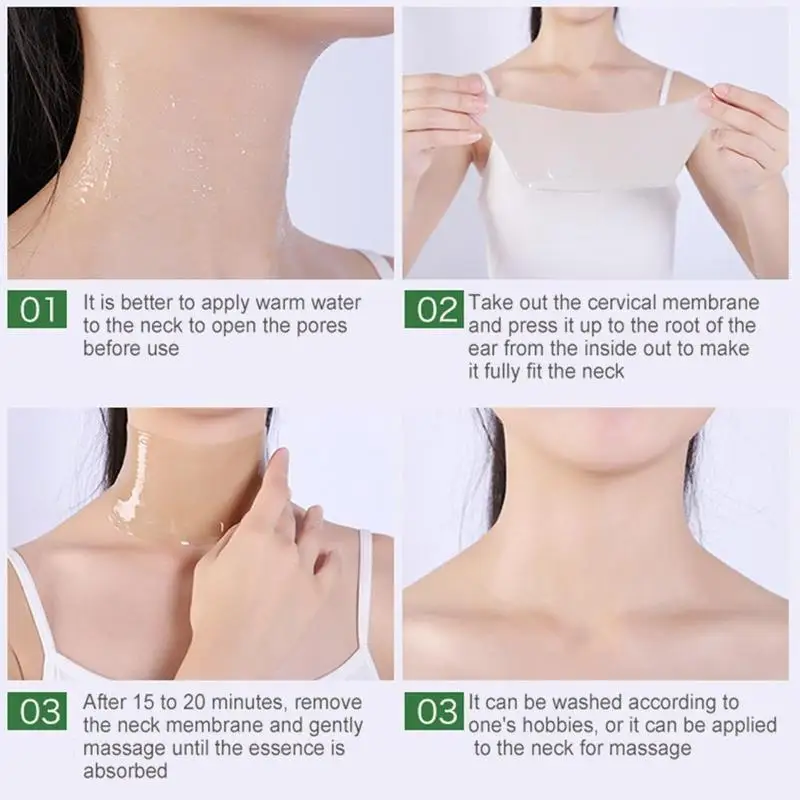 01 It is better to apply warm water to the neck to open the pores before use

02 Take out the cervical membrane and press it up to the root of the ear from the inside out to make it fully fit the neck

03 After 15 to 20 minutes, remove the neck membrane and gently massage until the essence is absorbed

03 It can be washed according to one's hobbies, or it can be applied to the neck for massage