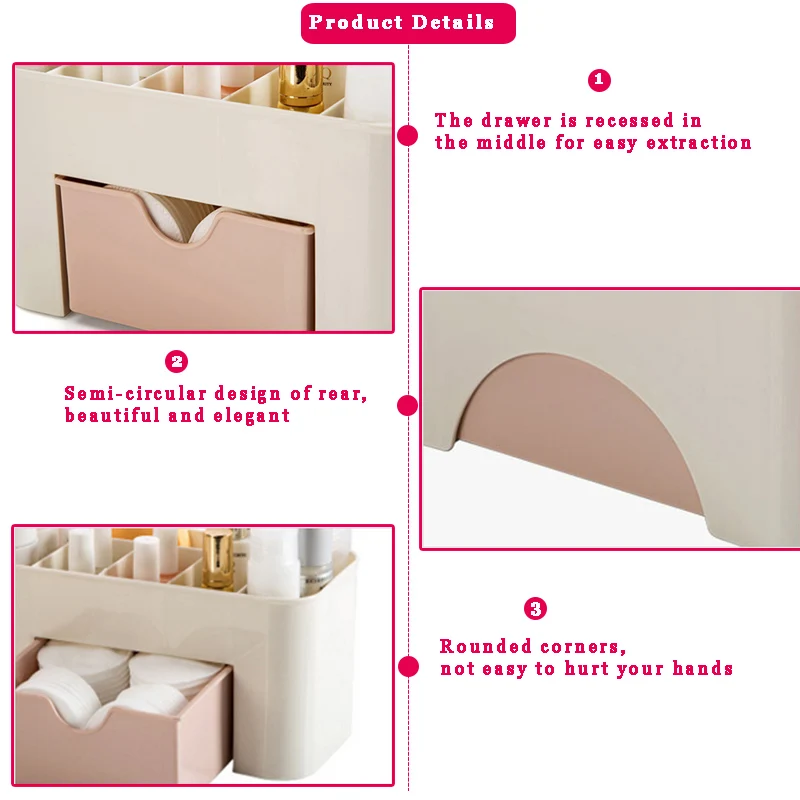 Product Details

1

The drawer is recessed in the middle for easy extraction

2

Semi-circular design of rear, beautiful and elegant

3

Rounded corners, not easy to hurt your hands