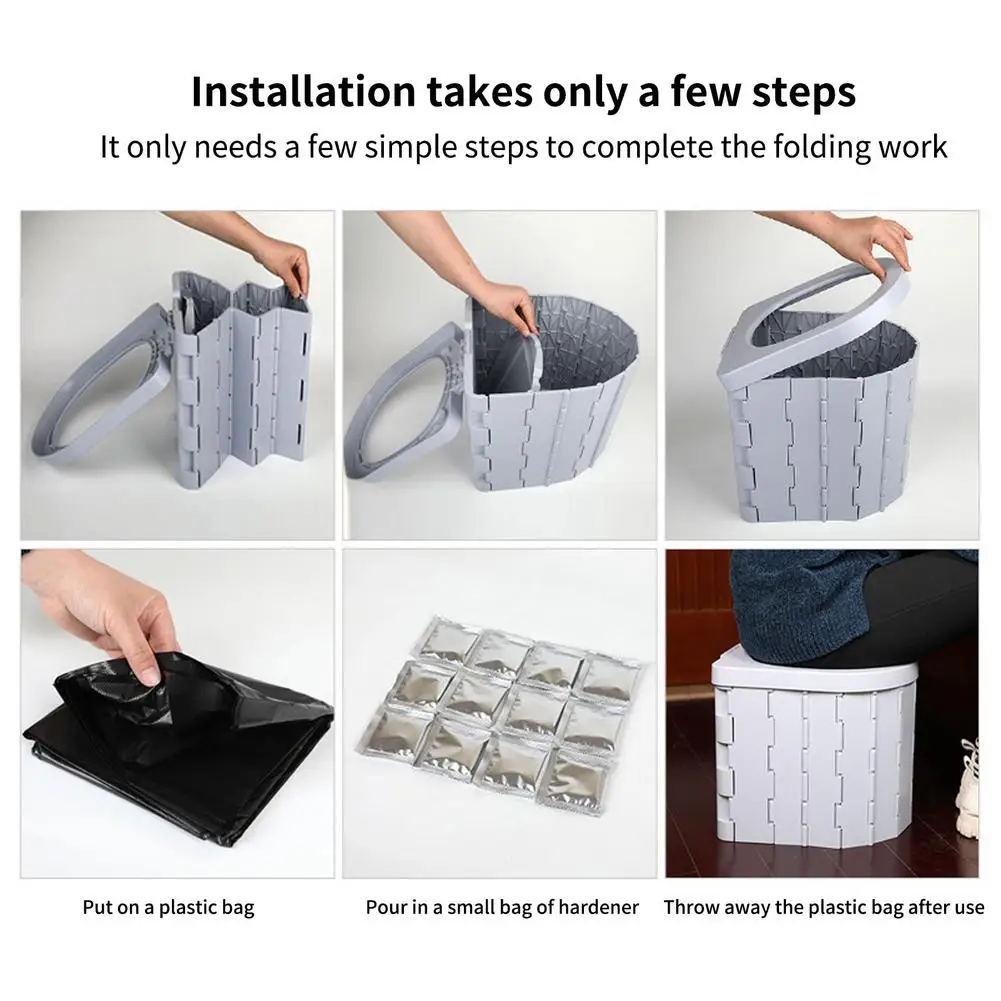 Installation takes only a few steps

It only needs a few simple steps to complete the folding work

Put on a plastic bag

Pour in a small bag of hardener

Throw away the plastic bag after use