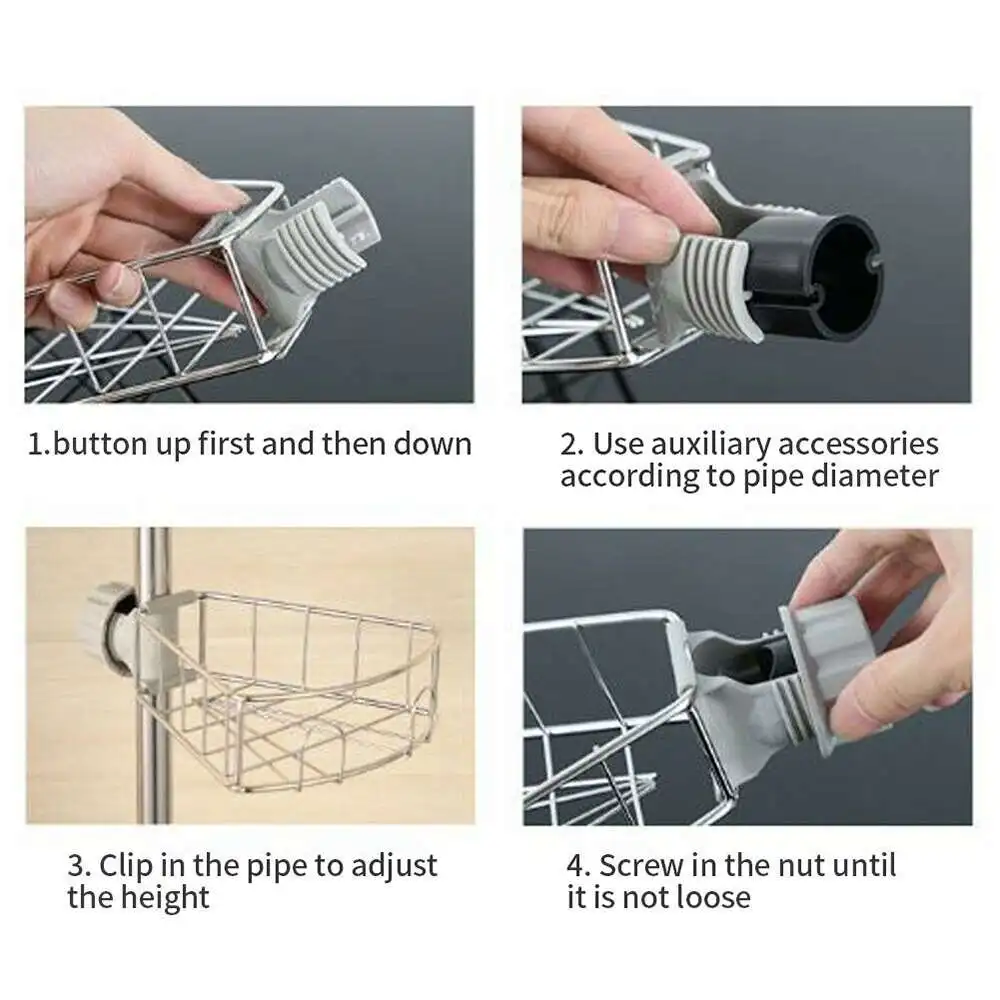 1.button up first and then down

2. Use auxiliary accessories according to pipe diameter

3. Clip in the pipe to adjust the height

4. Screw in the nut until it is not loose