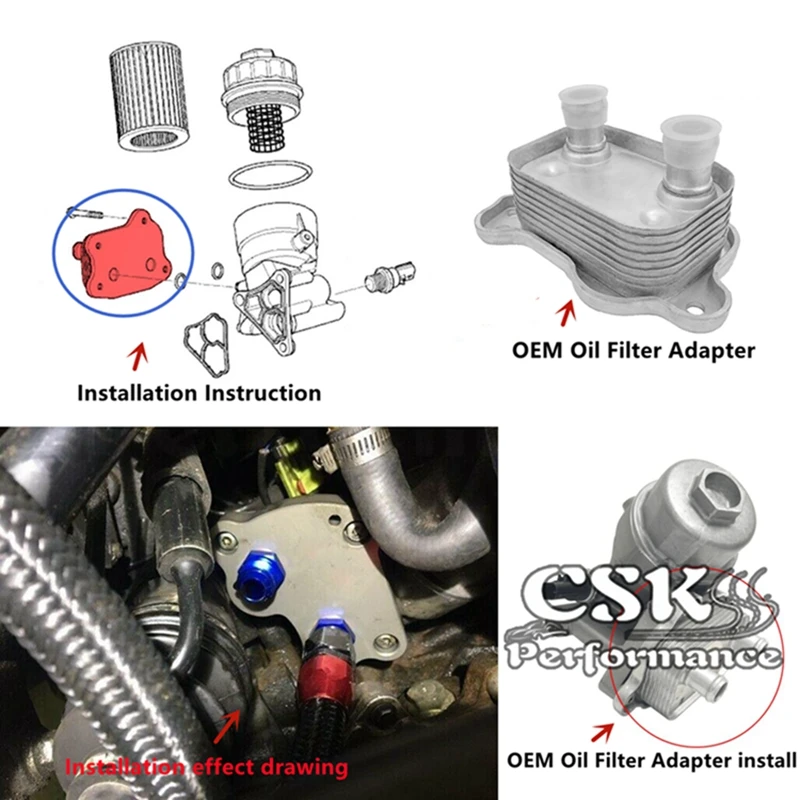 Installation Instruction

OEM Oil Filter Adapter

Installation effect drawing

CSK
Performance

OEM Oil Filter Adapter install