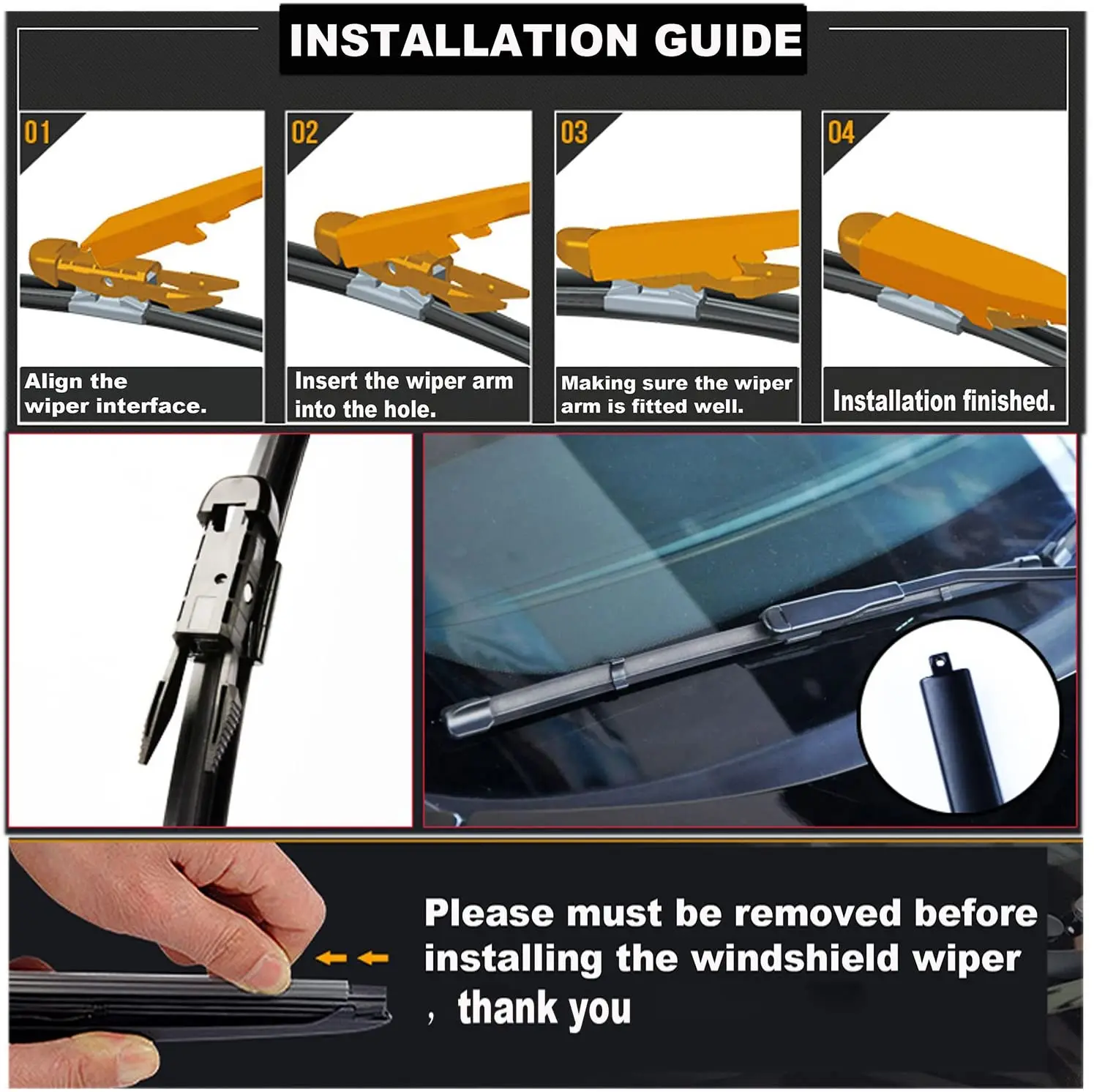 INSTALLATION GUIDE

01

Align the wiper interface.

02

Insert the wiper arm into the hole.

03

Making sure the wiper arm is fitted well.

04

Installation finished.

Please must be removed before installing the windshield wiper ， thank you