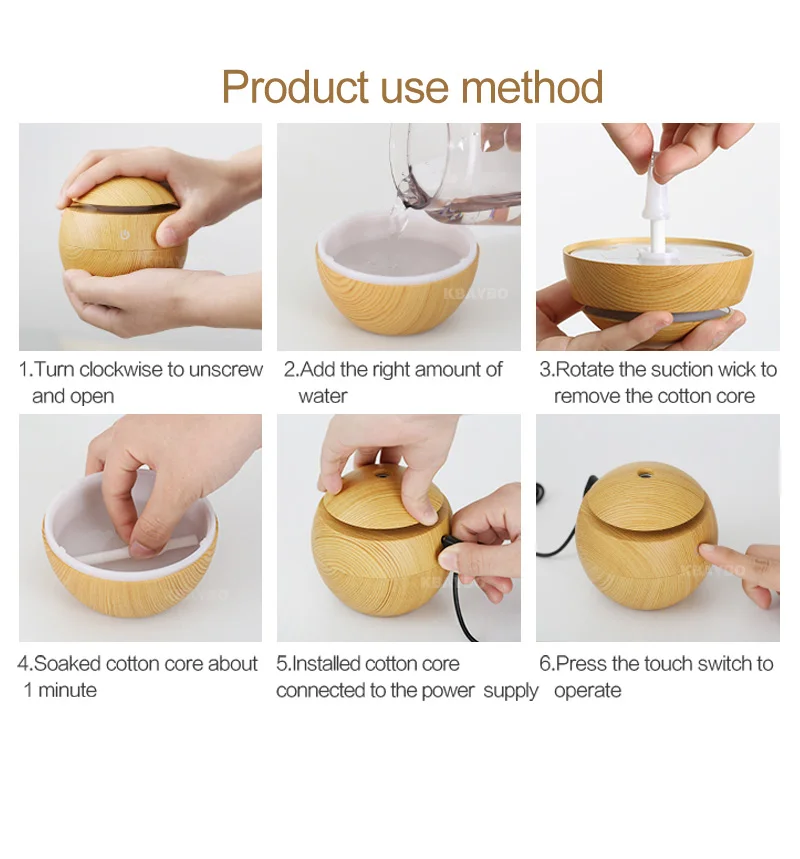 Product use method

KBAYBO

1.Turn clockwise to unscrew and open

2.Add the right amount of water

3.Rotate the suction wick to remove the cotton core

KBAYBO

KBAYBO

KBAYBO

4.Soaked cotton core about 1 minute

5.Installed cotton core connected to the power supply

6.Press the touch switch to operate