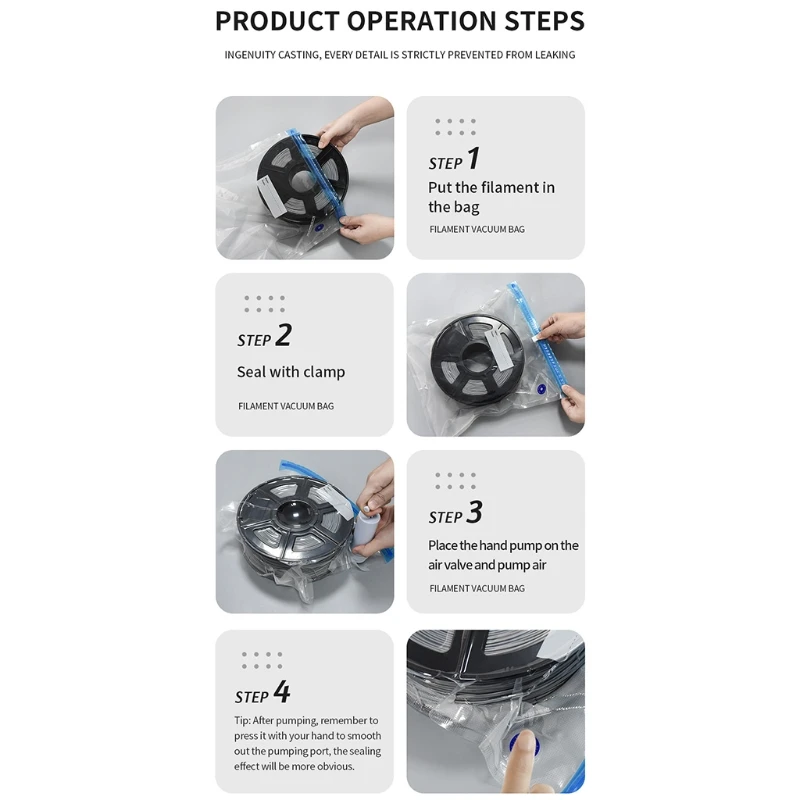 PRODUCT OPERATION STEPS

INGENUITY CASTING, EVERY DETAIL IS STRICTLY PREVENTED FROM LEAKING

STEP 1

Put the filament in the bag

FILAMENT VACUUM BAG

STEP 2

Seal with clamp

FILAMENT VACUUM BAG

STEP 3

Place the hand pump on the air valve and pump air

FILAMENT VACUUM BAG

STEP 4

Tip: After pumping, remember to press it with your hand to smooth out the pumping port, the sealing effect will be more obvious.