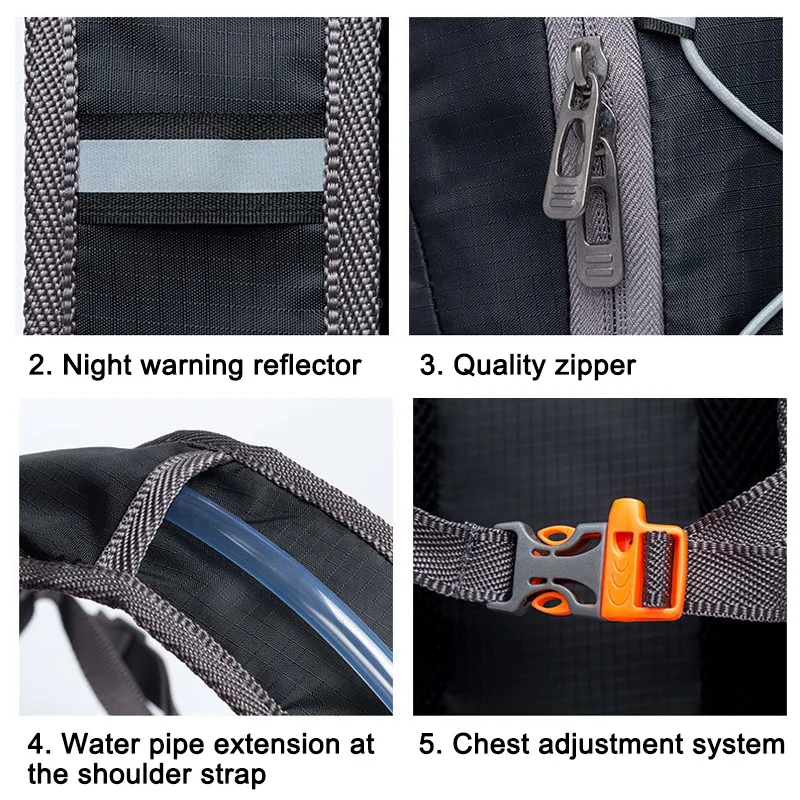 2. Night warning reflector

3. Quality zipper

4. Water pipe extension at the shoulder strap

5. Chest adjustment system