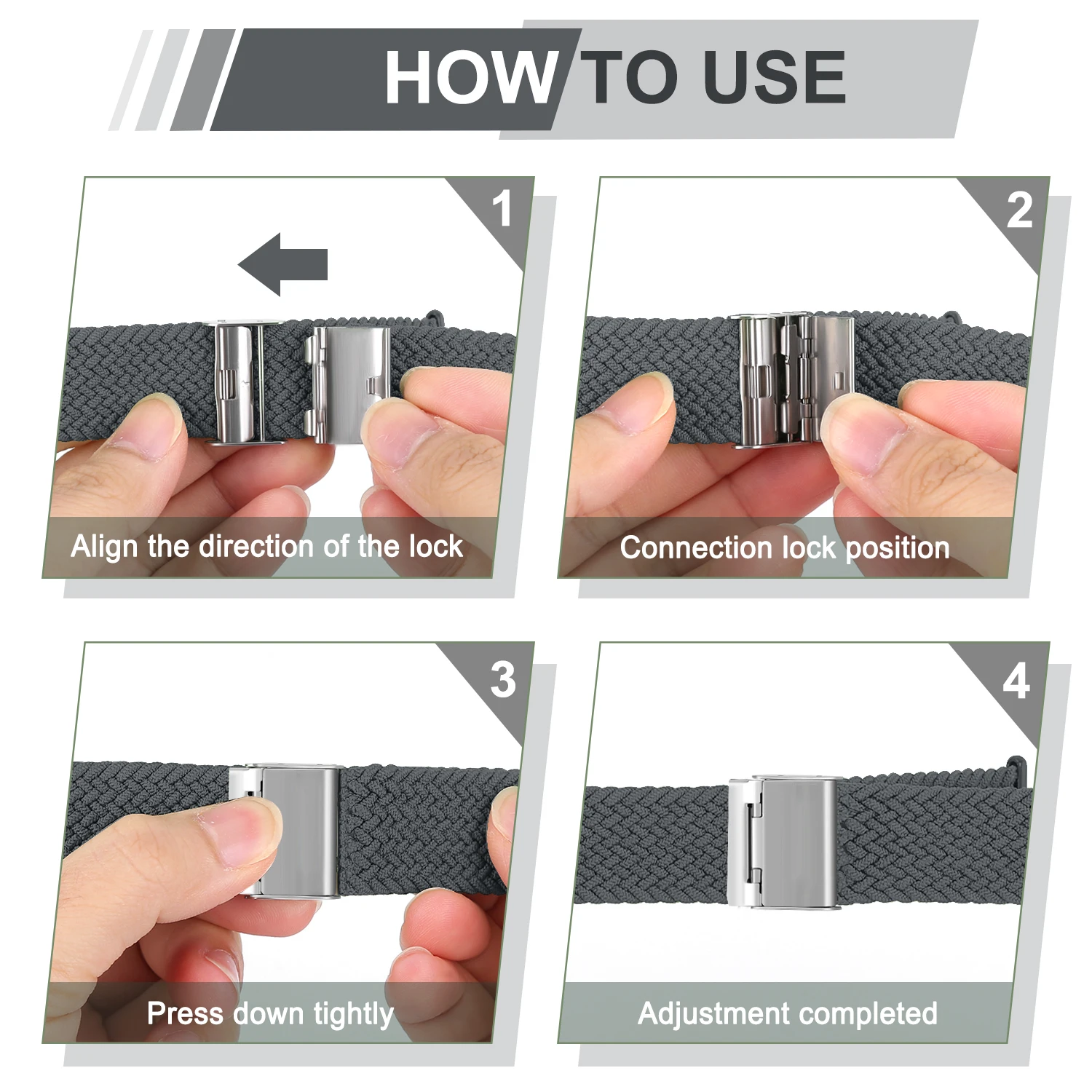 HOW TO USE

1

Align the direction of the lock

2

Connection lock position

3

Press down tightly

4

Adjustment completed