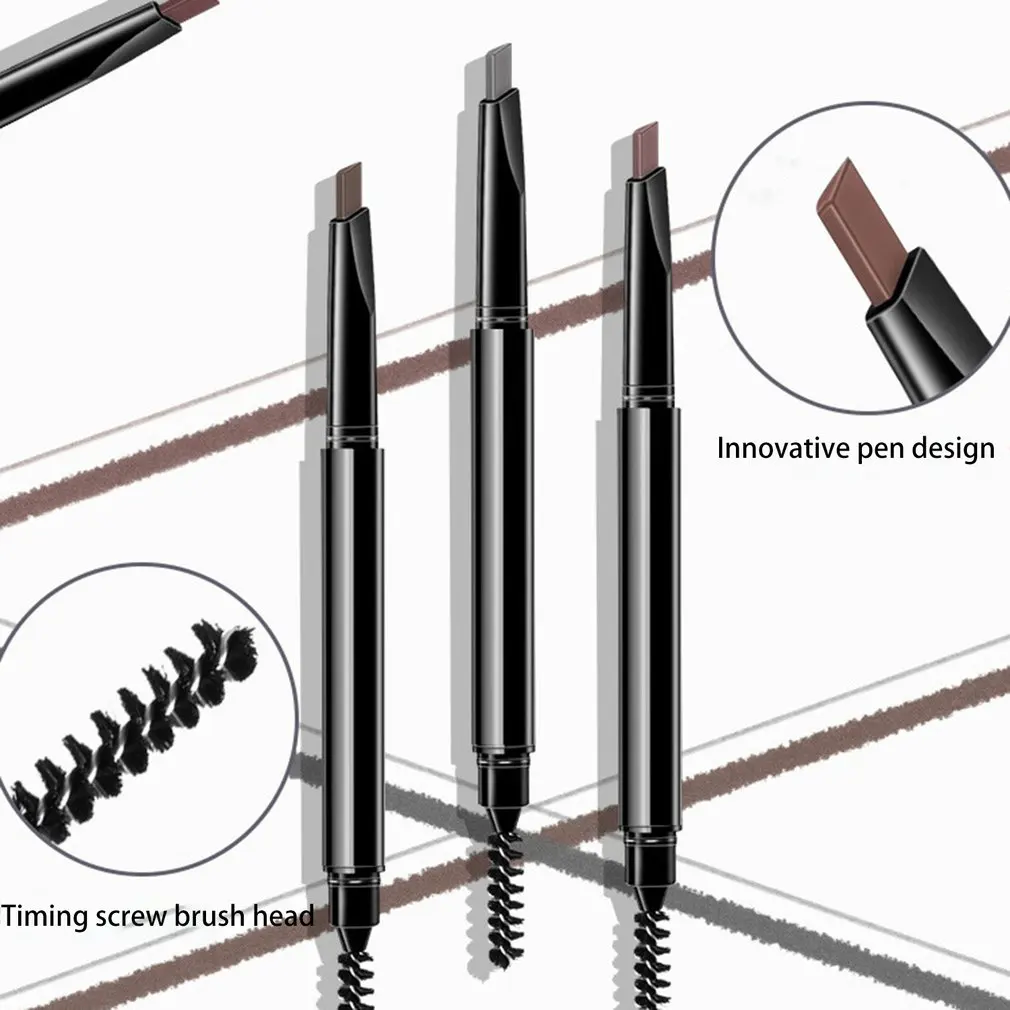 Innovative pen design

Timing screw brush head