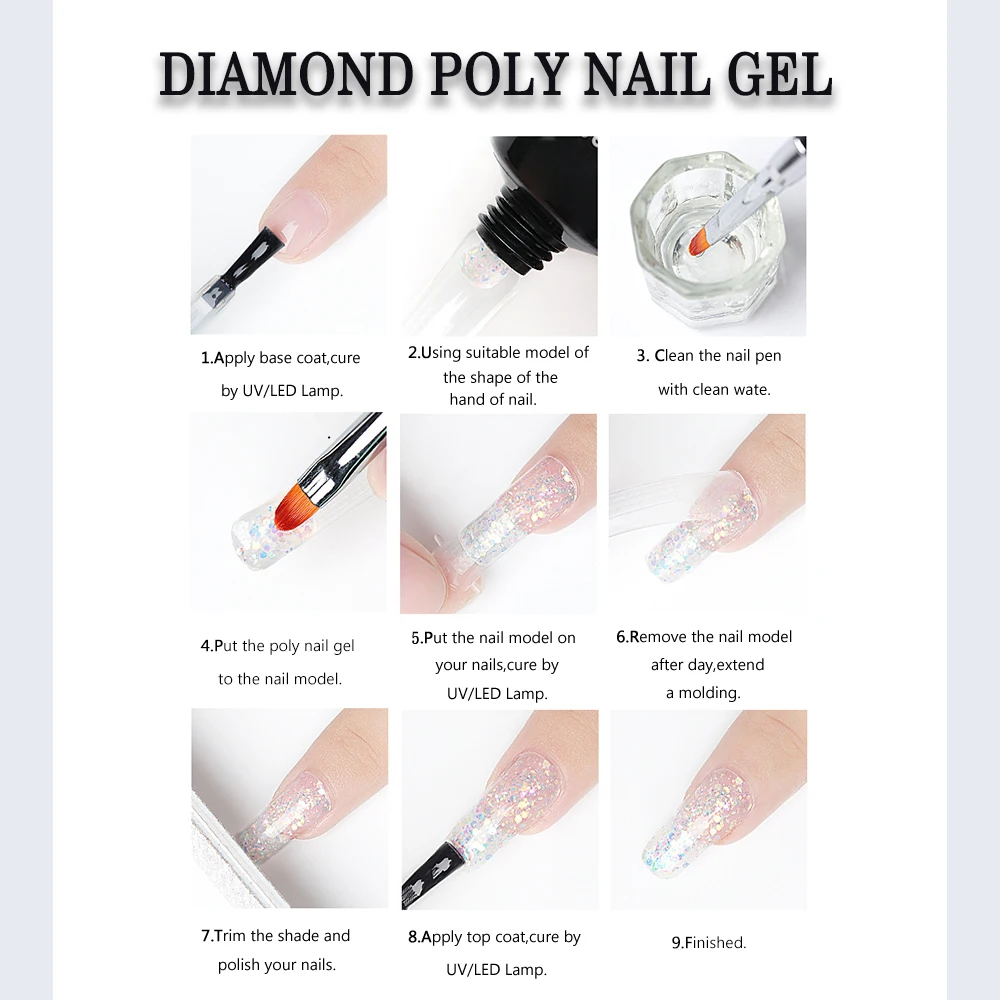 DIAMOND POLY NAIL GEL

1.Apply base coat,cure by UV/LED Lamp.

2.Using suitable model of the shape of the hand of nail.

3. Clean the nail pen with clean wate.

4.Put the poly nail gel to the nail model.

5.Put the nail model on your nails,cure by UV/LED Lamp.

6.Remove the nail model after day,extend a molding.

7.Trim the shade and polish your nails.

8.Apply top coat,cure by UV/LED Lamp.

9.Finished.