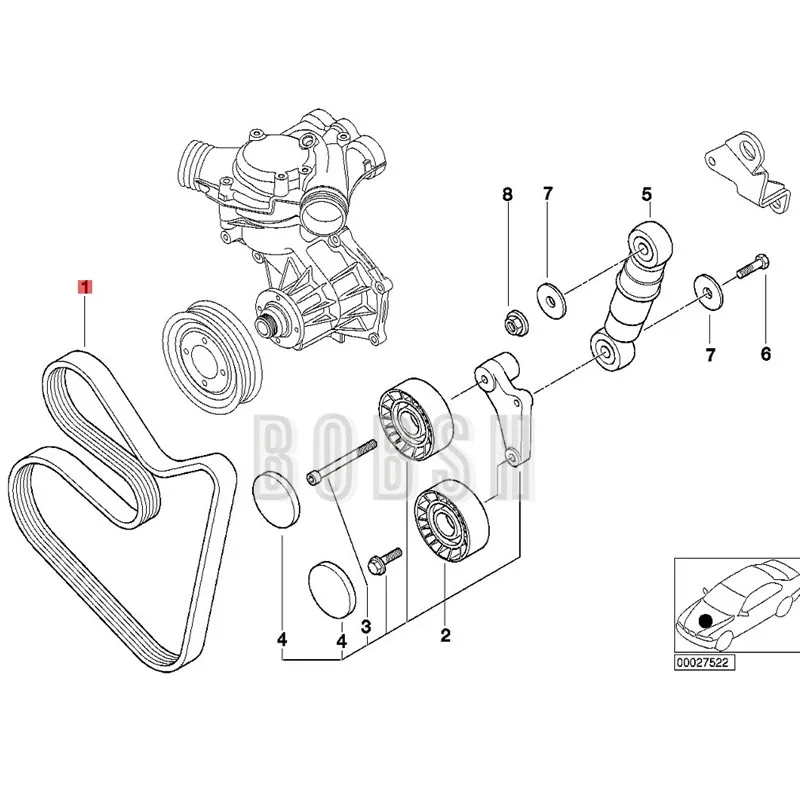 1

8

7

5

7

6

BOBSH

4

4

3

2

00027522