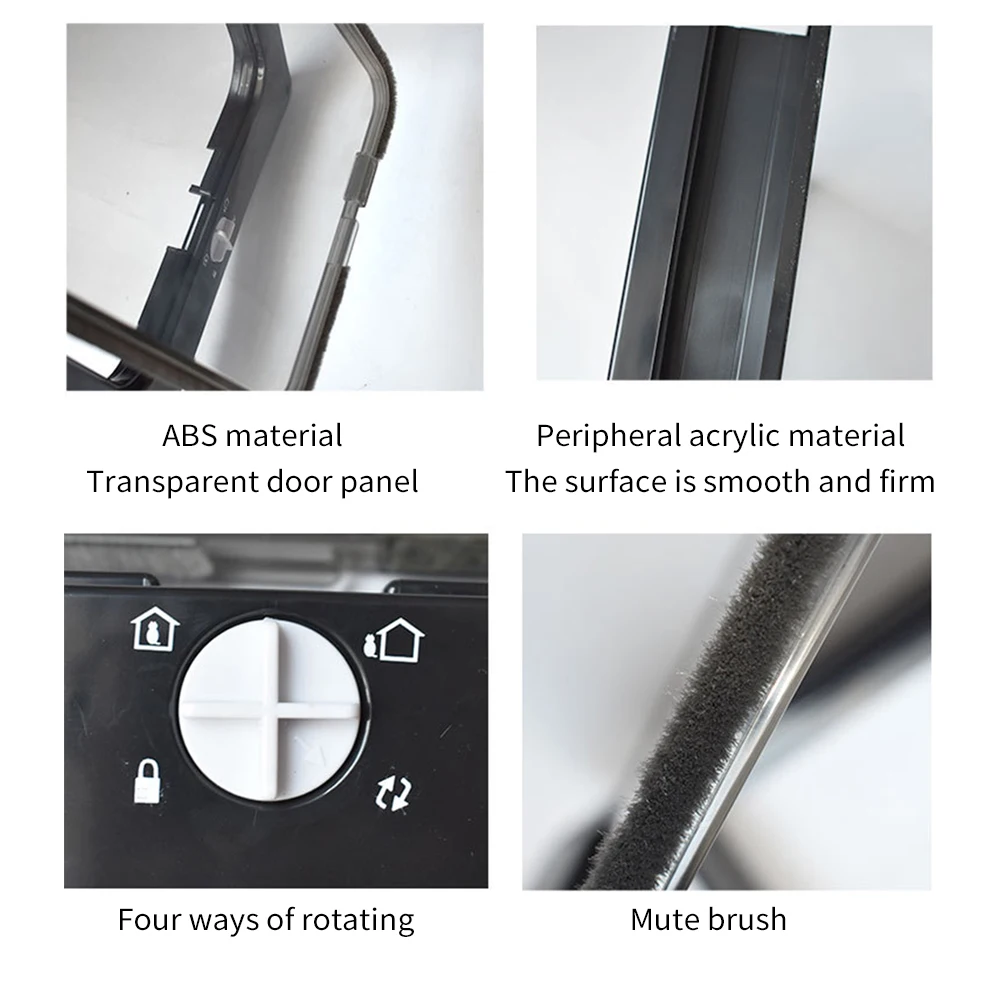 ABS material
Transparent door panel

Peripheral acrylic material
The surface is smooth and firm

Four ways of rotating

Mute brush