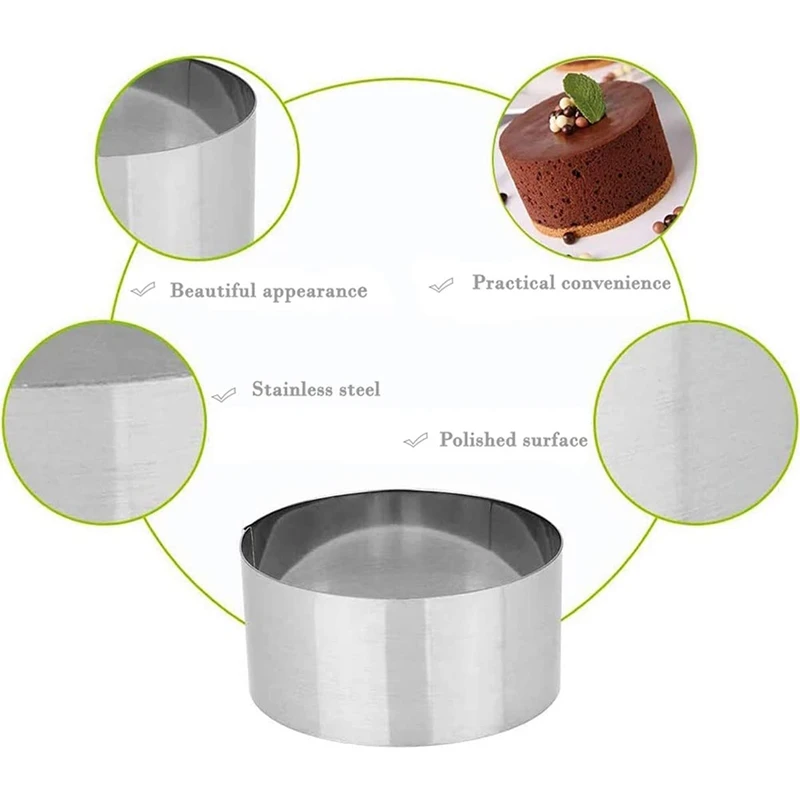 Beautiful appearance

Practical convenience

Stainless steel

Polished surface