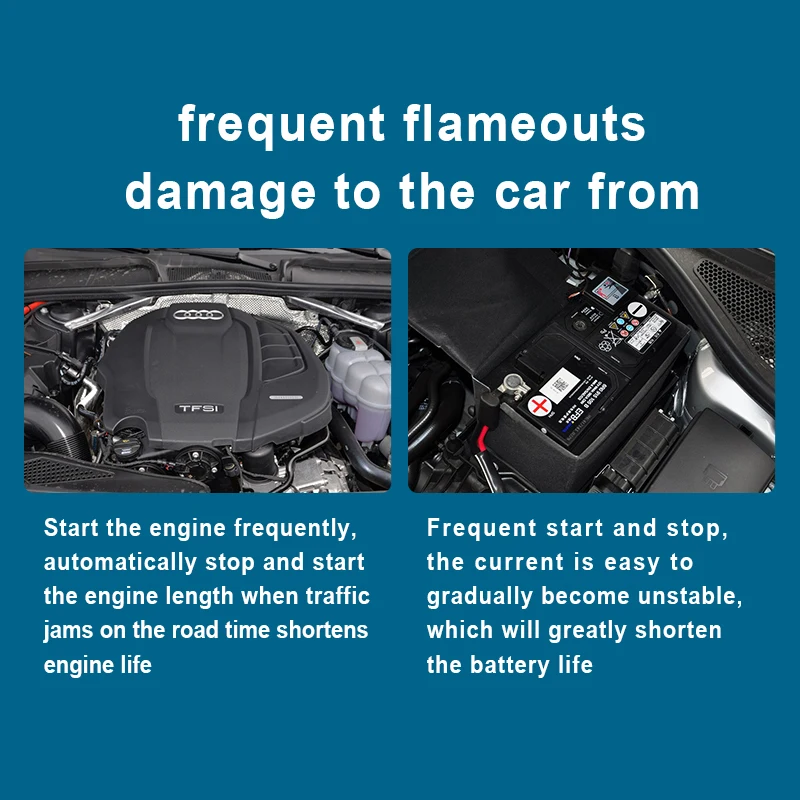 frequent flameouts
damage to the car from

TFSI

Start the engine frequently, automatically stop and start the engine length when traffic jams on the road time shortens engine life

Frequent start and stop, the current is easy to gradually become unstable, which will greatly shorten the battery life