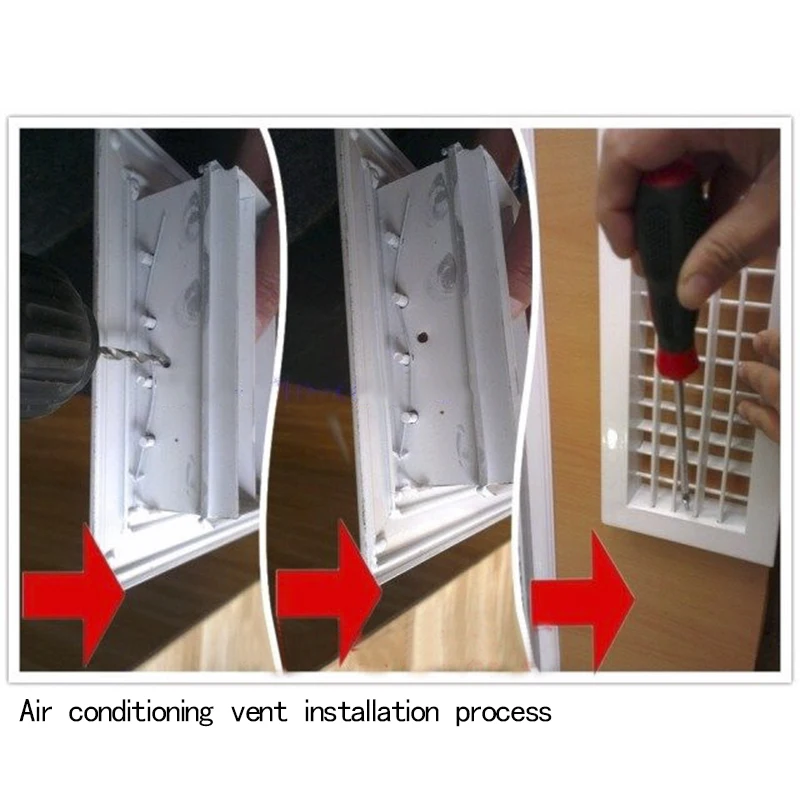 Air conditioning vent installation process