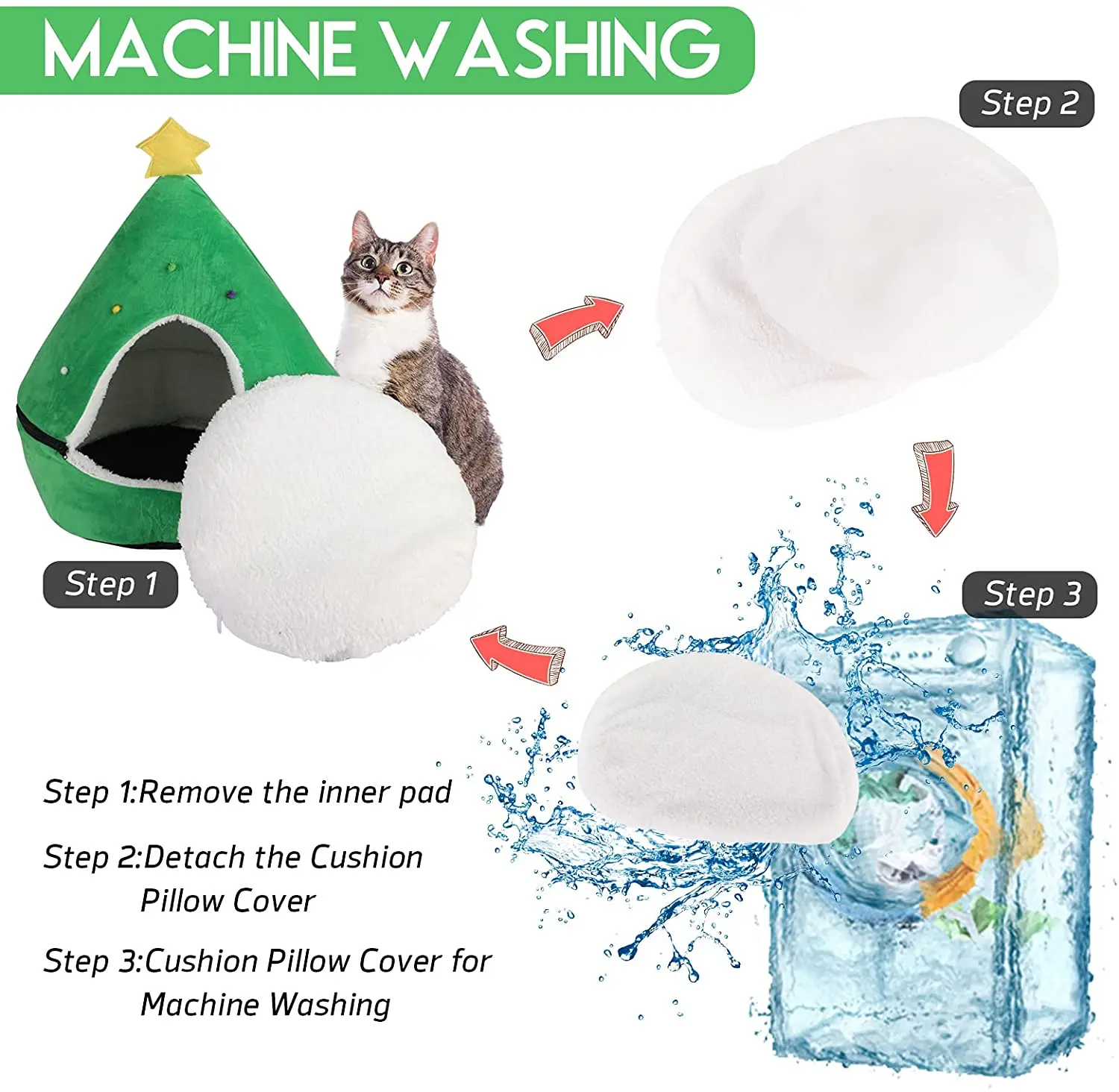 MACHINE WASHING

Step 2

Step 1

Step 3

Step 1:Remove the inner pad

Step 2:Detach the Cushion Pillow Cover

Step 3:Cushion Pillow Cover for Machine Washing