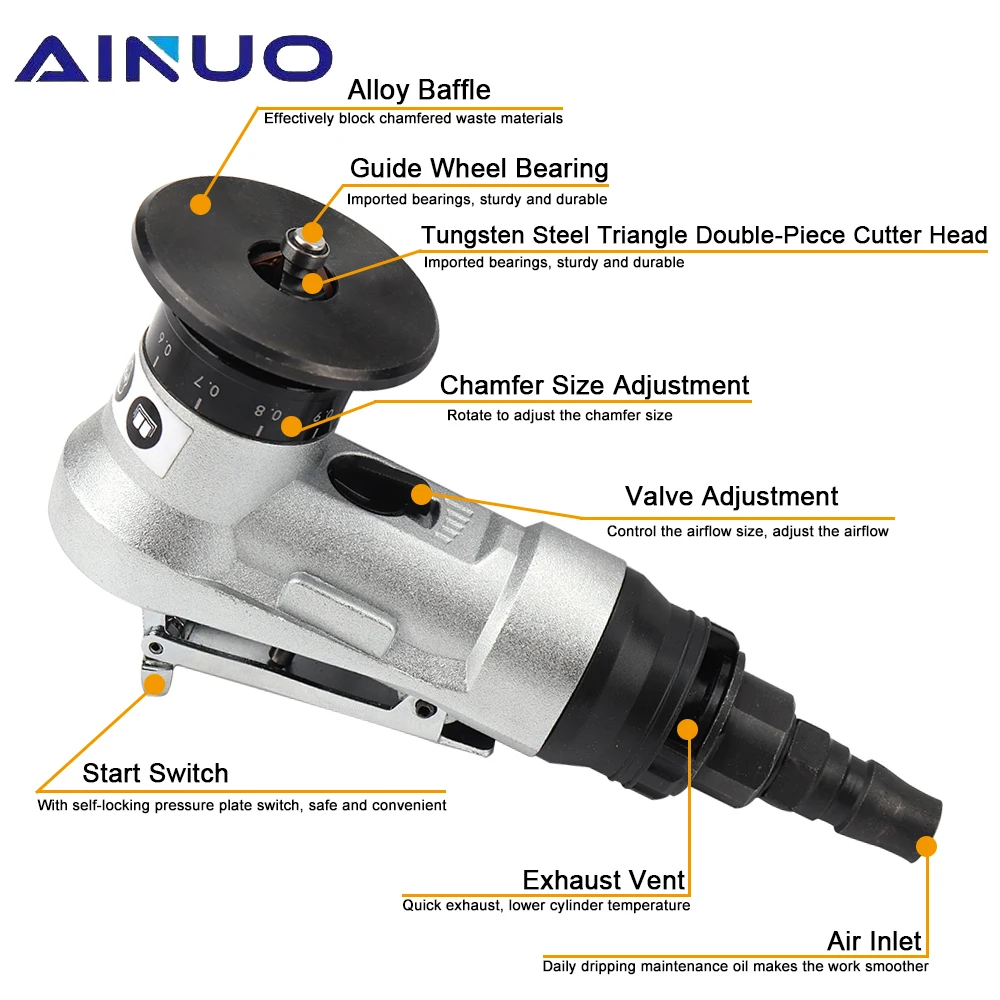 AINUO

Alloy Baffle
Effectively block chamfered waste materials

Guide Wheel Bearing
Imported bearings, sturdy and durable

Tungsten Steel Triangle Double-Piece Cutter Head
Imported bearings, sturdy and durable

0.6 0.7 0.8 0.9

Chamfer Size Adjustment
Rotate to adjust the chamfer size

Valve Adjustment
Control the airflow size, adjust the airflow

Start Switch
With self-locking pressure plate switch, safe and convenient

Exhaust Vent
Quick exhaust, lower cylinder temperature

Air Inlet
Daily dripping maintenance oil makes the work smoother