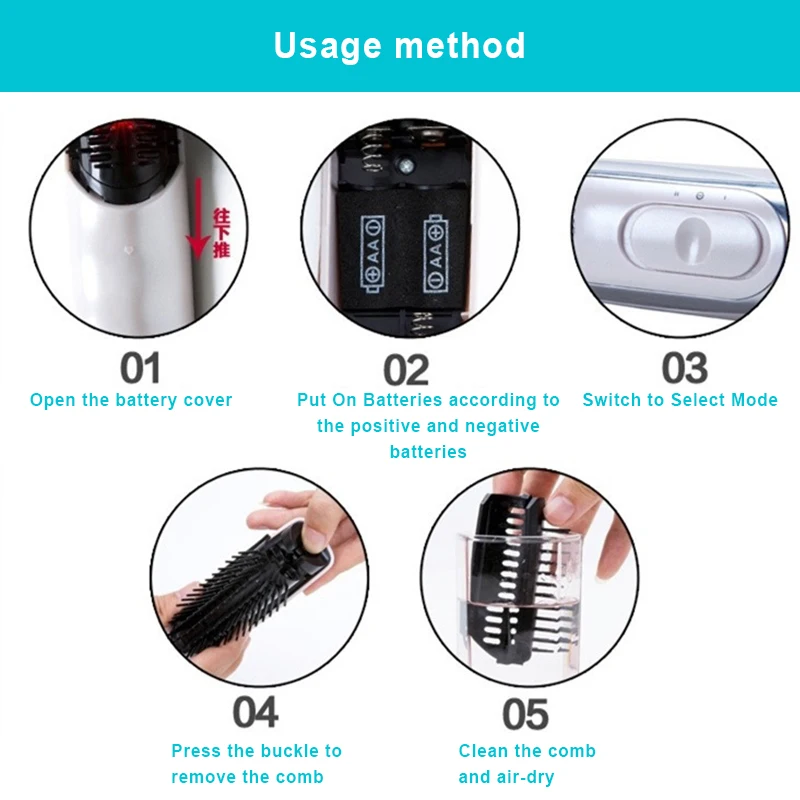 Usage method

往下推

AA AA

01
Open the battery cover

02
Put On Batteries according to the positive and negative batteries

03
Switch to Select Mode

04
Press the buckle to remove the comb

05
Clean the comb and air-dry