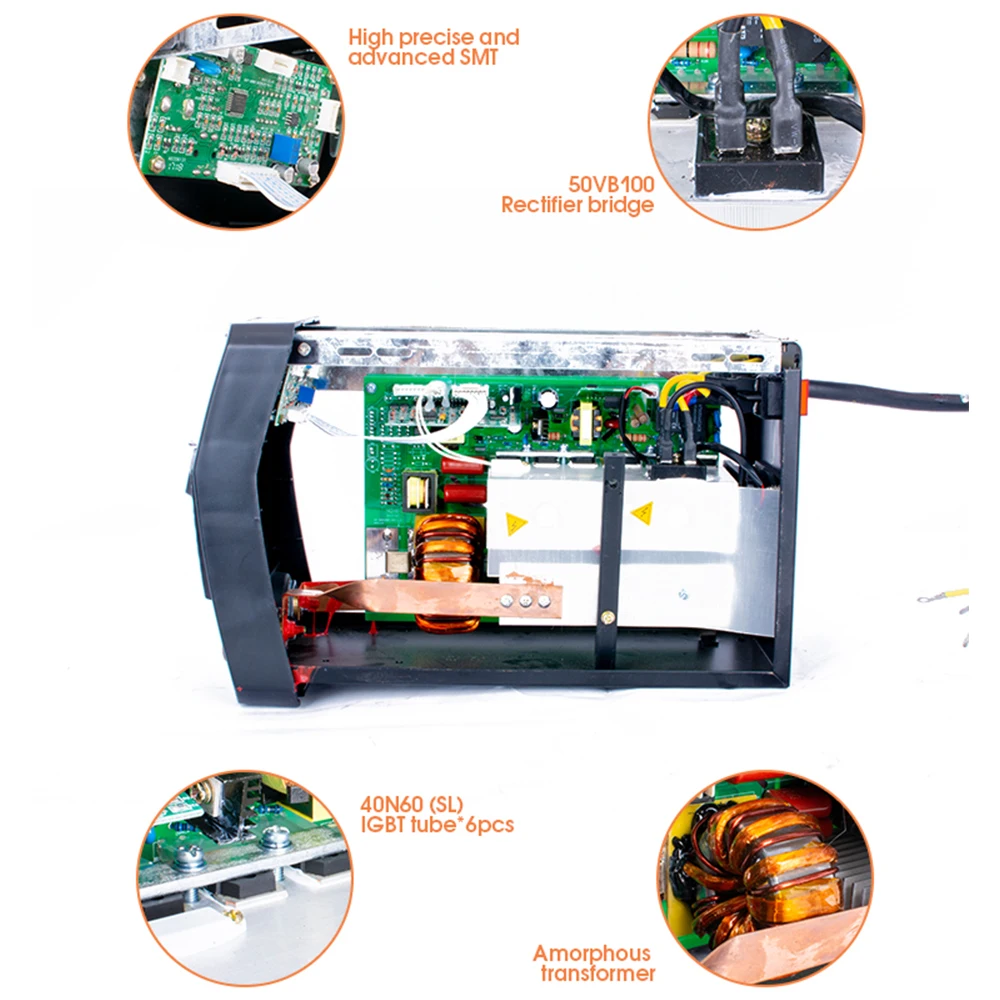 High precise and advanced SMT

50VB100
Rectifier bridge

40N60 (SL)
IGBT tube*6pcs

Amorphous transformer