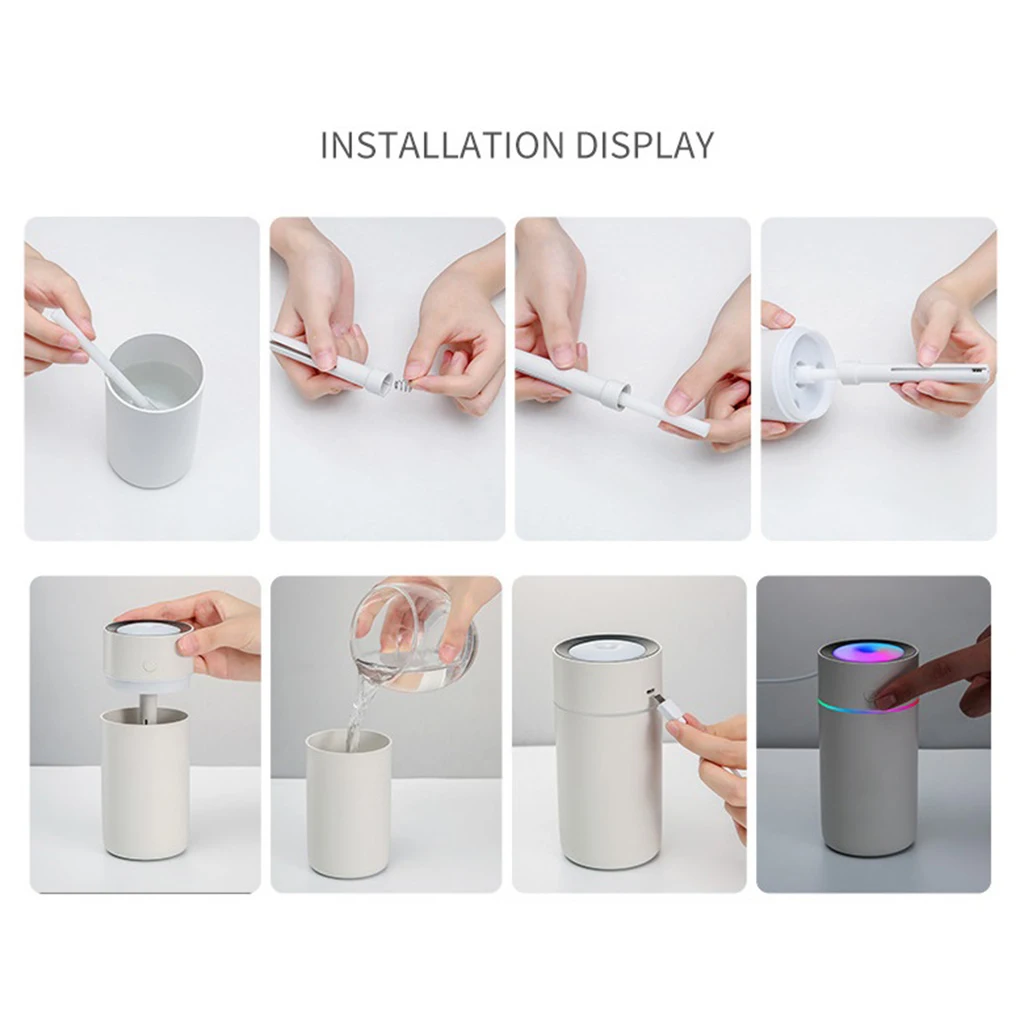 INSTALLATION DISPLAY