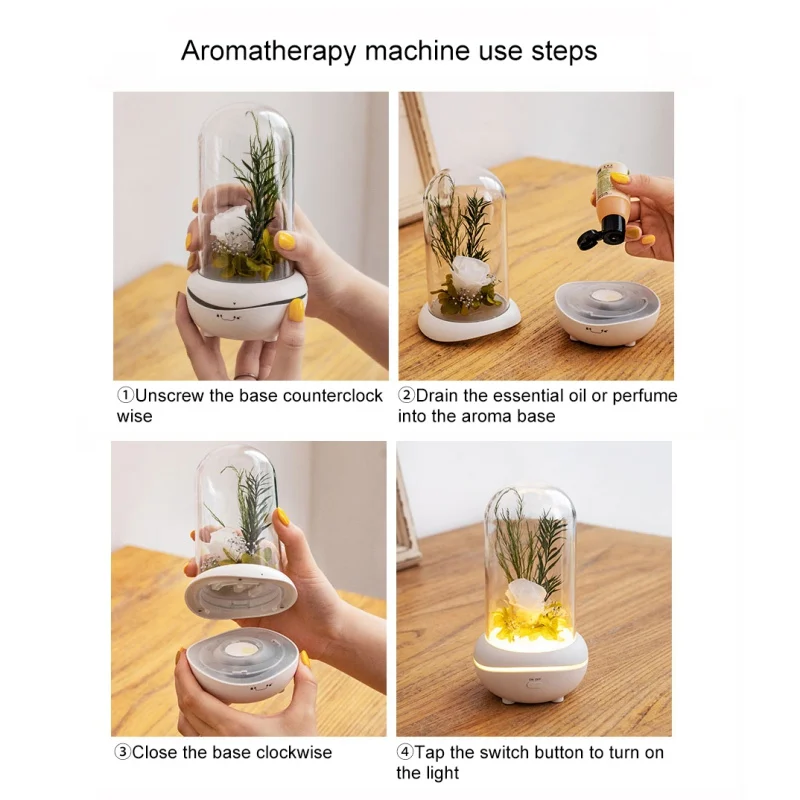 Aromatherapy machine use steps

①Unscrew the base counterclock wise

②Drain the essential oil or perfume into the aroma base

③Close the base clockwise

④Tap the switch button to turn on the light