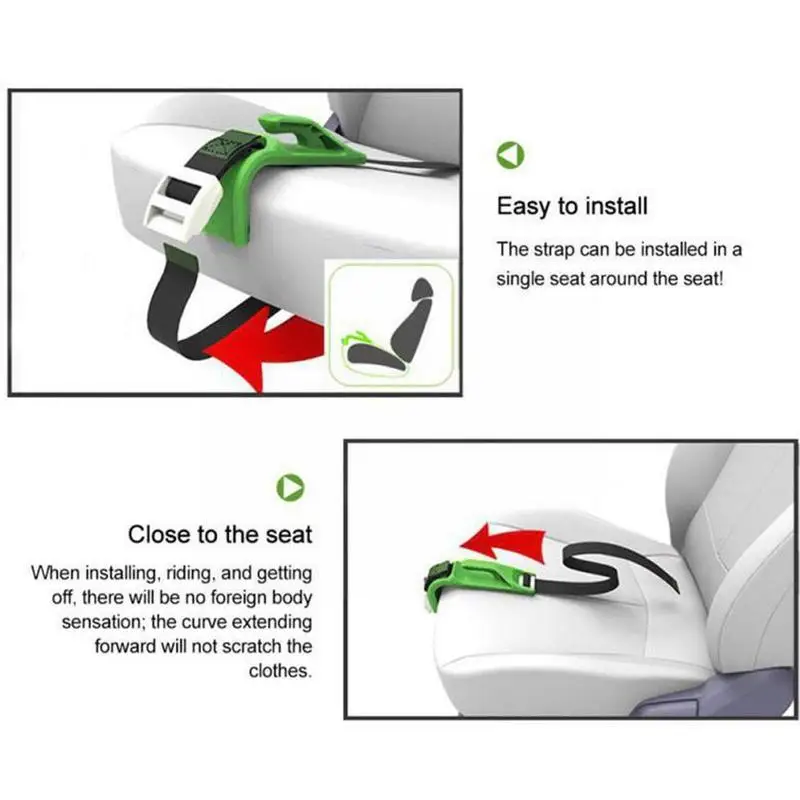 Easy to install

The strap can be installed in a single seat around the seat!

Close to the seat

When installing, riding, and getting off, there will be no foreign body sensation; the curve extending forward will not scratch the clothes.