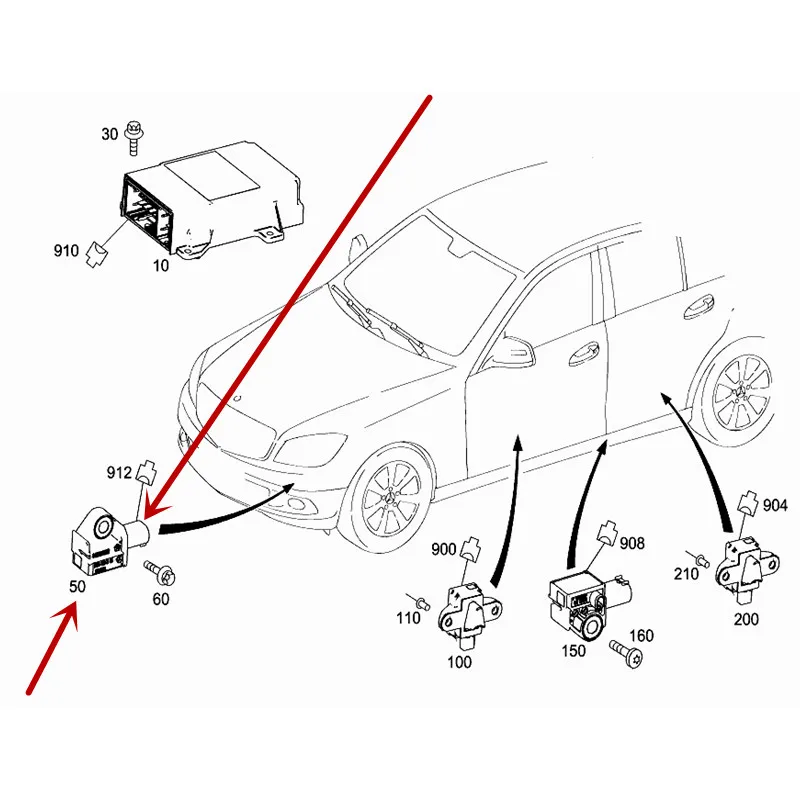 30
910
10
912
50
60
900
110
100
908
150
160
904
210
200