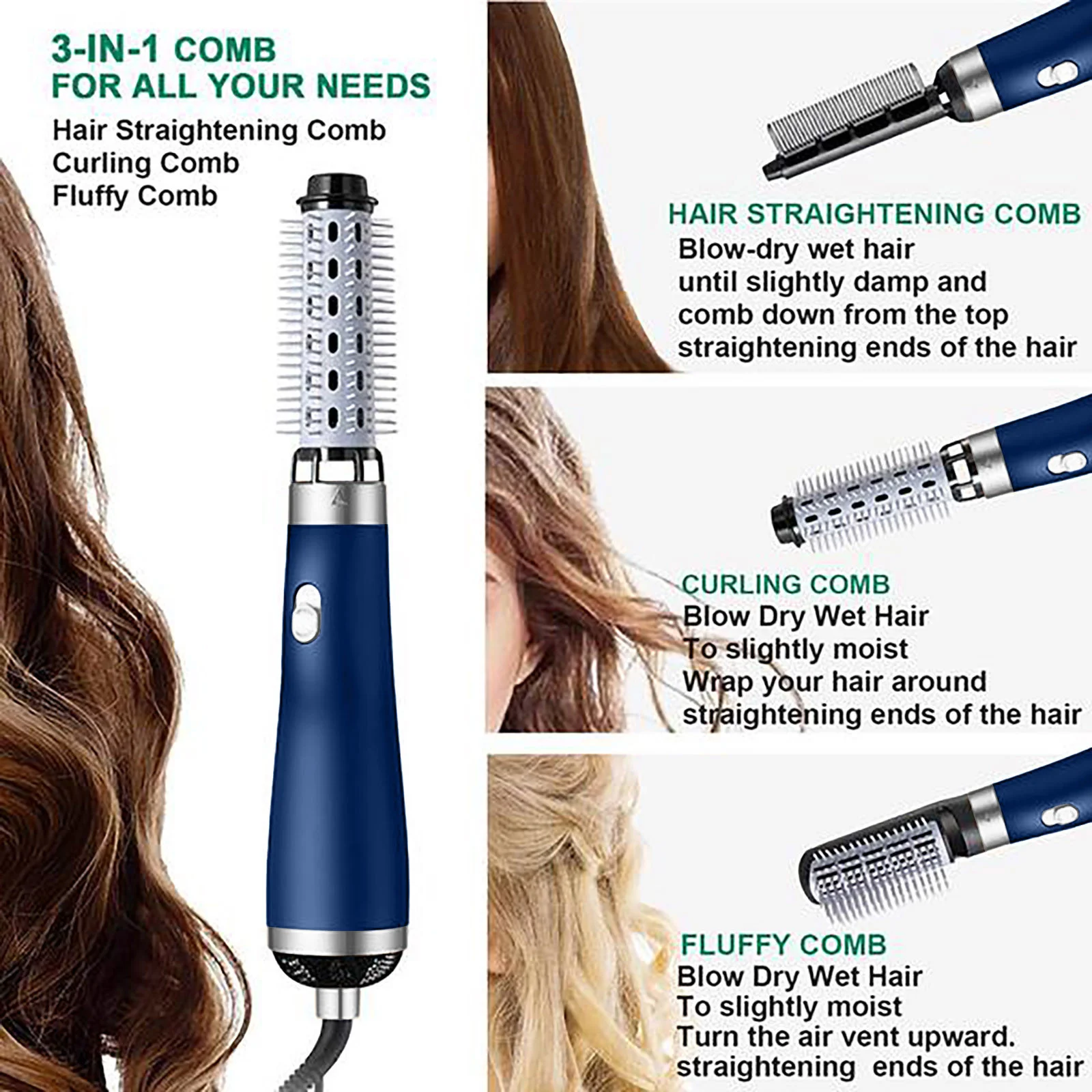 3-IN-1 COMB
FOR ALL YOUR NEEDS

Hair Straightening Comb
Curling Comb
Fluffy Comb

HAIR STRAIGHTENING COMB
Blow-dry wet hair until slightly damp and comb down from the top straightening ends of the hair

CURLING COMB
Blow Dry Wet Hair To slightly moist Wrap your hair around straightening ends of the hair

FLUFFY COMB
Blow Dry Wet Hair To slightly moist Turn the air vent upward. straightening ends of the hair