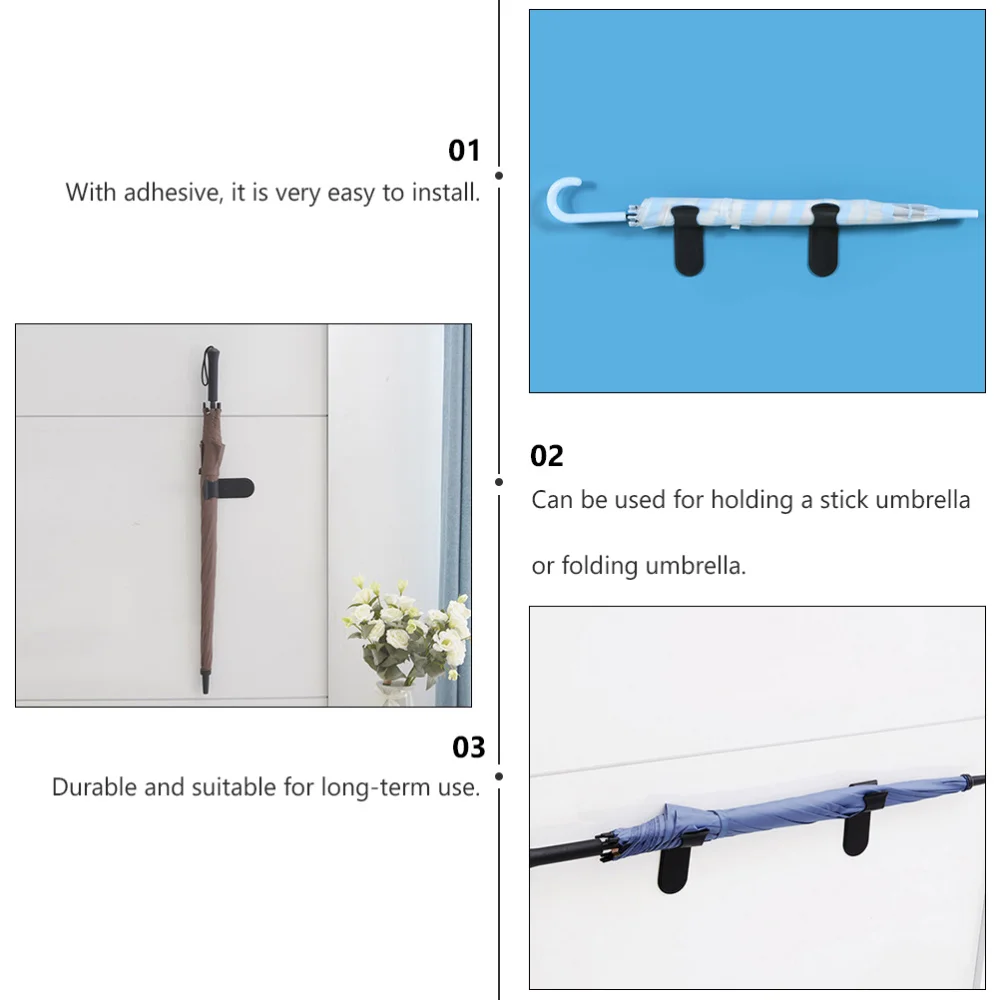 01
With adhesive, it is very easy to install.

02
Can be used for holding a stick umbrella or folding umbrella.

03
Durable and suitable for long-term use.