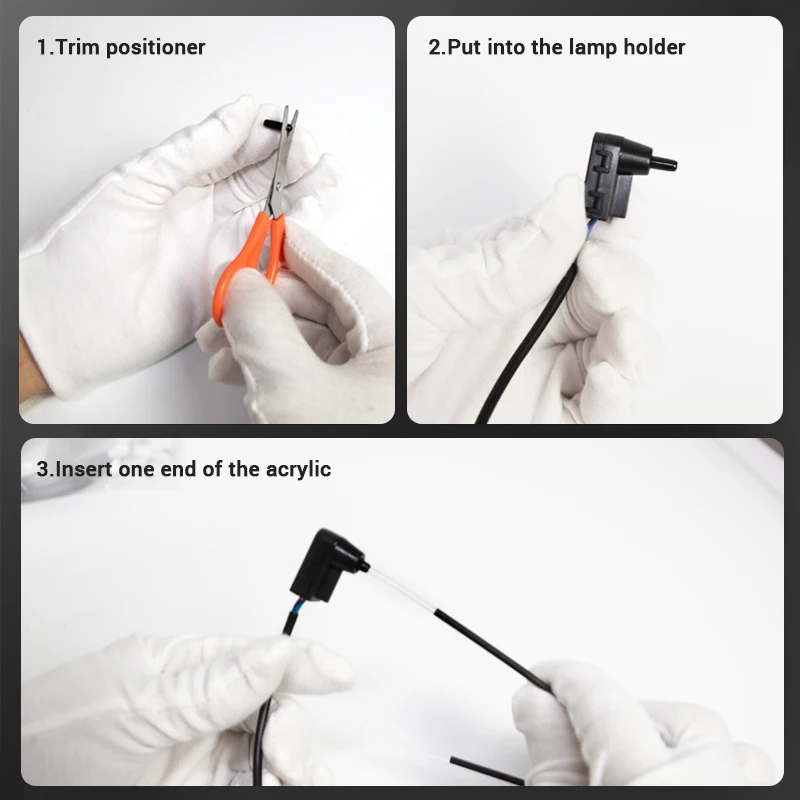 1.Trim positioner

2.Put into the lamp holder

3.Insert one end of the acrylic