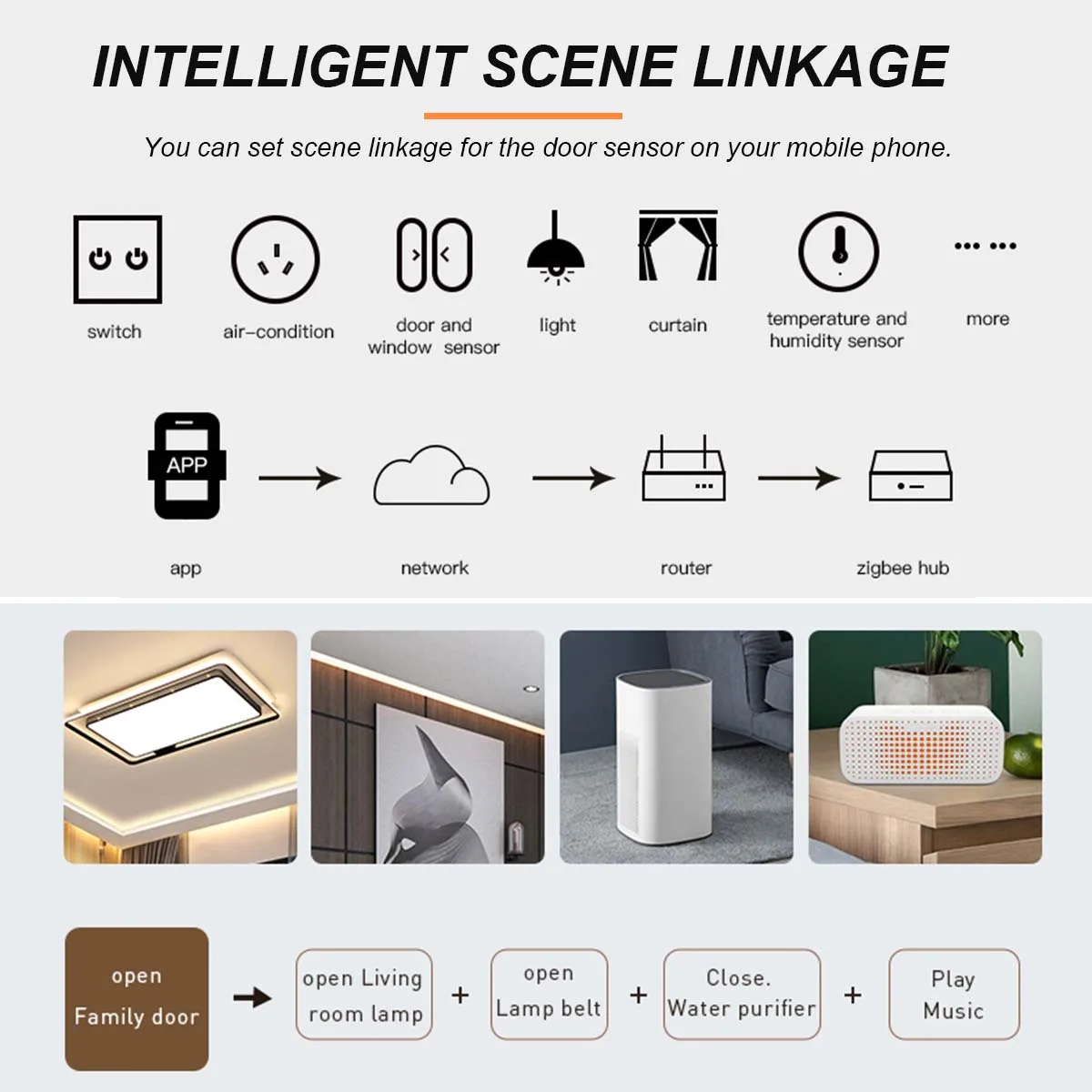 INTELLIGENT SCENE LINKAGE

You can set scene linkage for the door sensor on your mobile phone.

switch

air-condition

door and window sensor

light

curtain

temperature and humidity sensor

more

APP

app

network

router

zigbee hub

open Family door

open Living room lamp

+

open Lamp belt

+

Close. Water purifier

+

Play Music