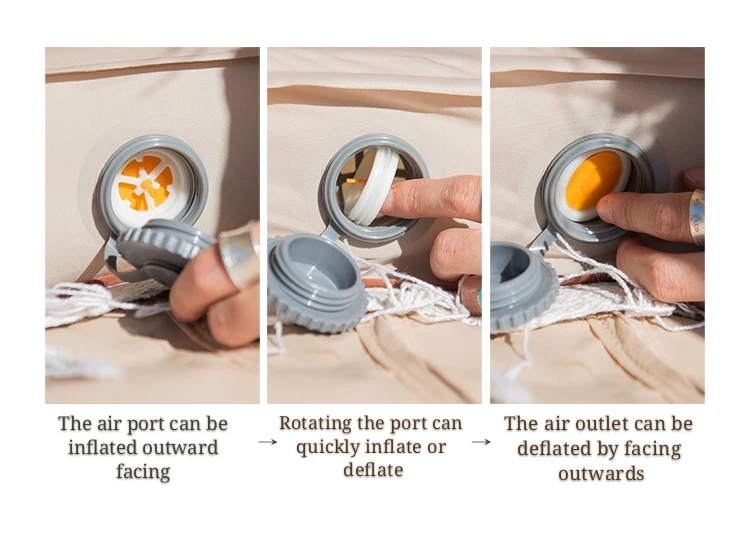 The air port can be inflated outward facing

→

Rotating the port can quickly inflate or deflate

→

The air outlet can be deflated by facing outwards