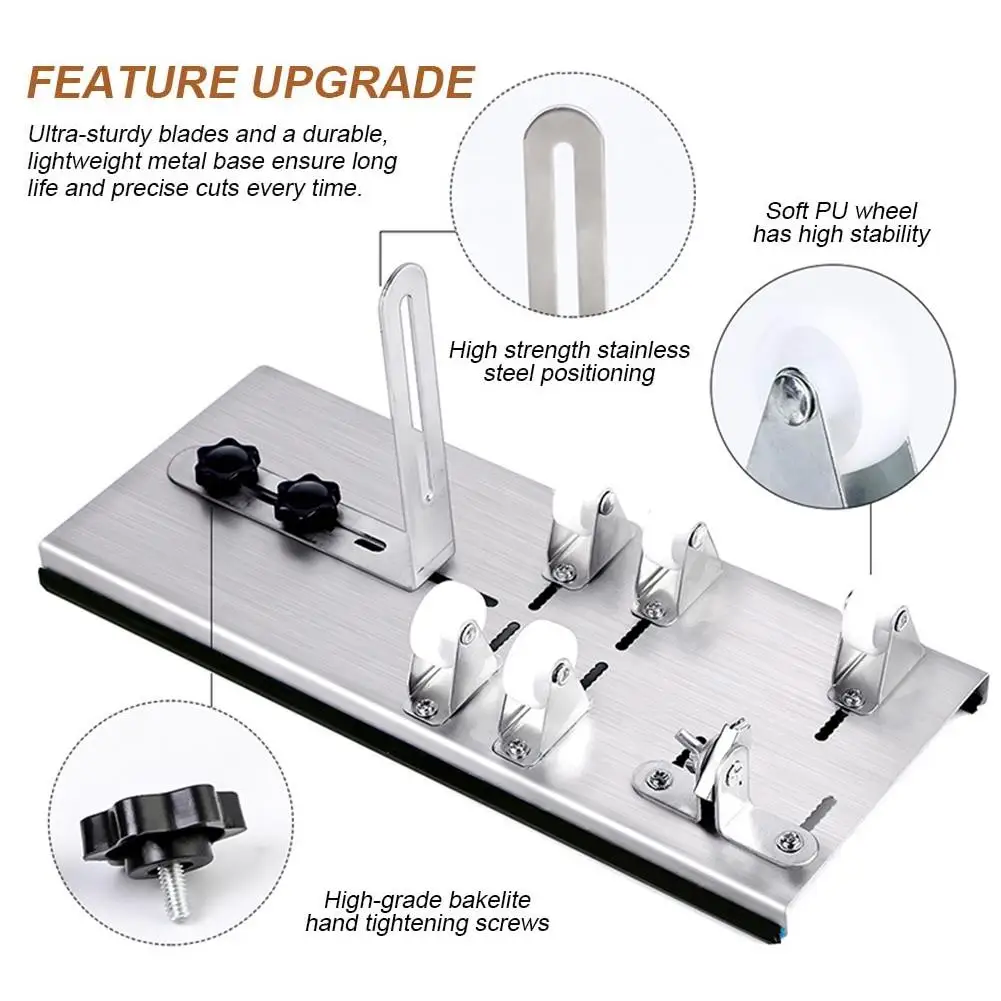 FEATURE UPGRADE

Ultra-sturdy blades and a durable, lightweight metal base ensure long life and precise cuts every time.

Soft PU wheel has high stability

High strength stainless steel positioning

High-grade bakelite hand tightening screws